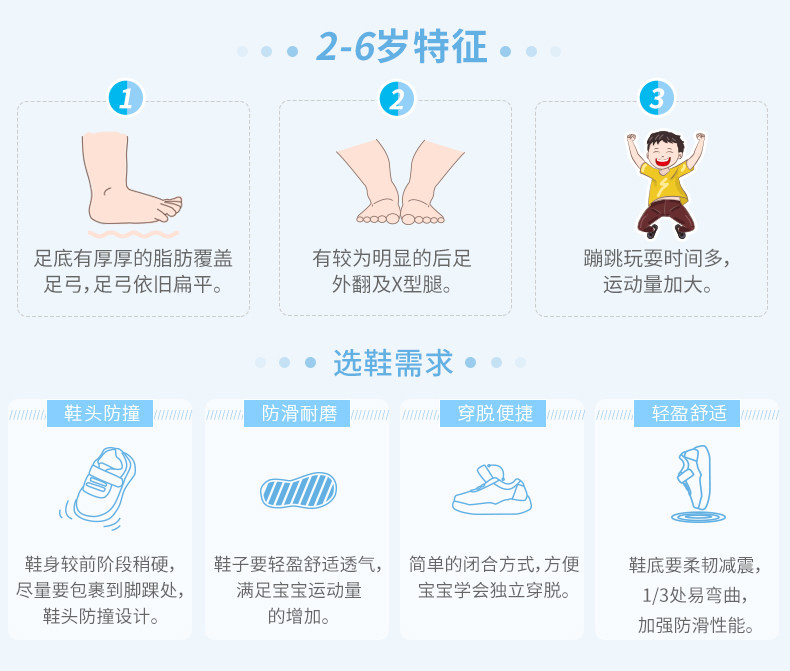 2-6岁特征

1
足底有厚厚的脂肪覆盖足弓,足弓依旧扁平。

2
有较为明显的后足外翻及X型腿。

3
蹦跳玩耍时间多,运动量加大。

选鞋需求

鞋头防撞
鞋身较前阶段稍硬,尽量要包裹到脚踝处,鞋头防撞设计。

防滑耐磨
鞋子要轻盈舒适透气,满足宝宝运动量的增加。

穿脱便捷
简单的闭合方式,方便宝宝学会独立穿脱。

轻盈舒适
鞋底要柔韧减震,1/3处易弯曲,加强防滑性能。