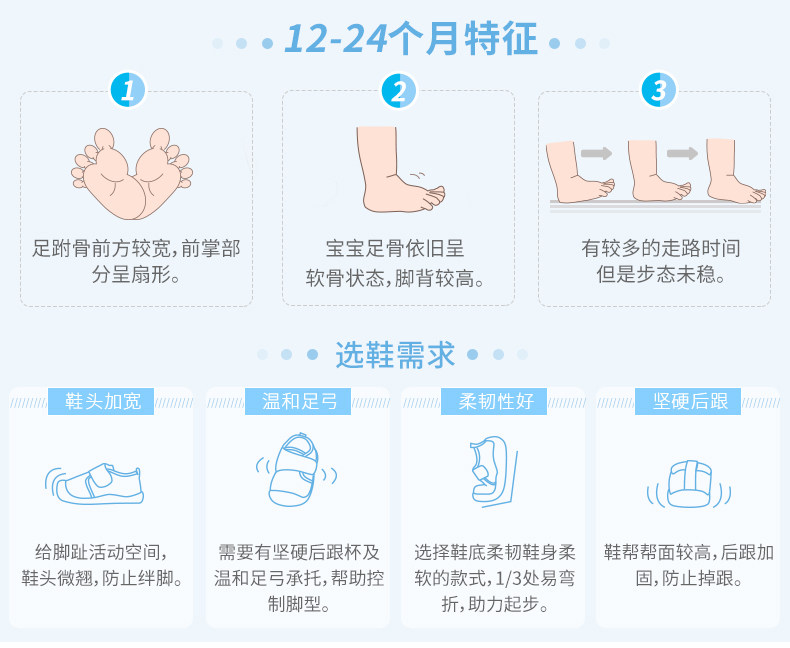 12-24个月特征

1
足跗骨前方较宽，前掌部分呈扇形。

2
宝宝足骨依旧呈软骨状态，脚背较高。

3
有较多的走路时间但是步态未稳。

选鞋需求

鞋头加宽
给脚趾活动空间，鞋头微翘，防止绊脚。

温和足弓
需要有坚硬后跟杯及温和足弓承托，帮助控制脚型。

柔韧性好
选择鞋底柔韧鞋身柔软的款式，1/3处易弯折，助力起步。

坚硬后跟
鞋帮帮面较高，后跟加固，防止掉跟。