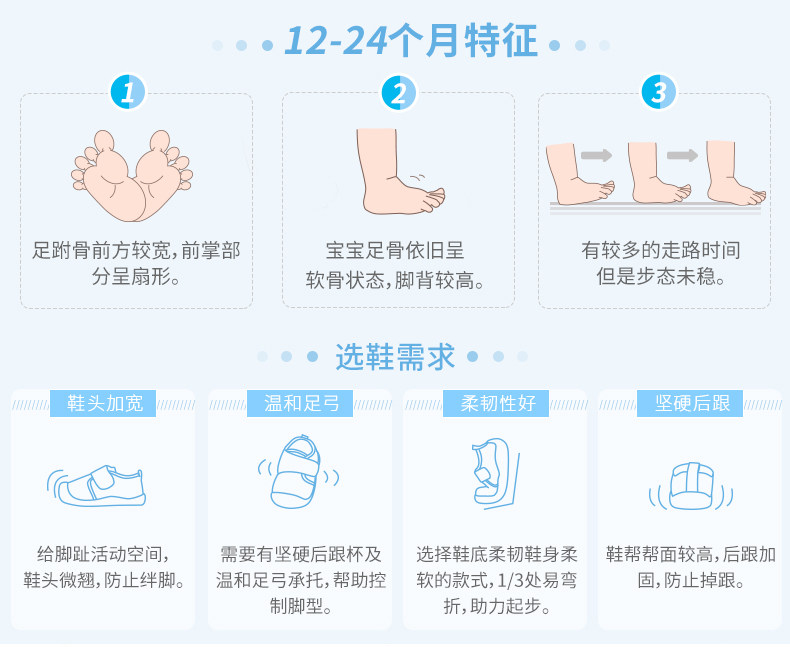 12-24个月特征

1
足跗骨前方较宽，前掌部分呈扇形。

2
宝宝足骨依旧呈软骨状态，脚背较高。

3
有较多的走路时间但是步态未稳。

选鞋需求

鞋头加宽
给脚趾活动空间，鞋头微翘，防止绊脚。

温和足弓
需要有坚硬后跟杯及温和足弓承托，帮助控制脚型。

柔韧性好
选择鞋底柔韧鞋身柔软的款式，1/3处易弯折，助力起步。

坚硬后跟
鞋帮帮面较高，后跟加固，防止掉跟。