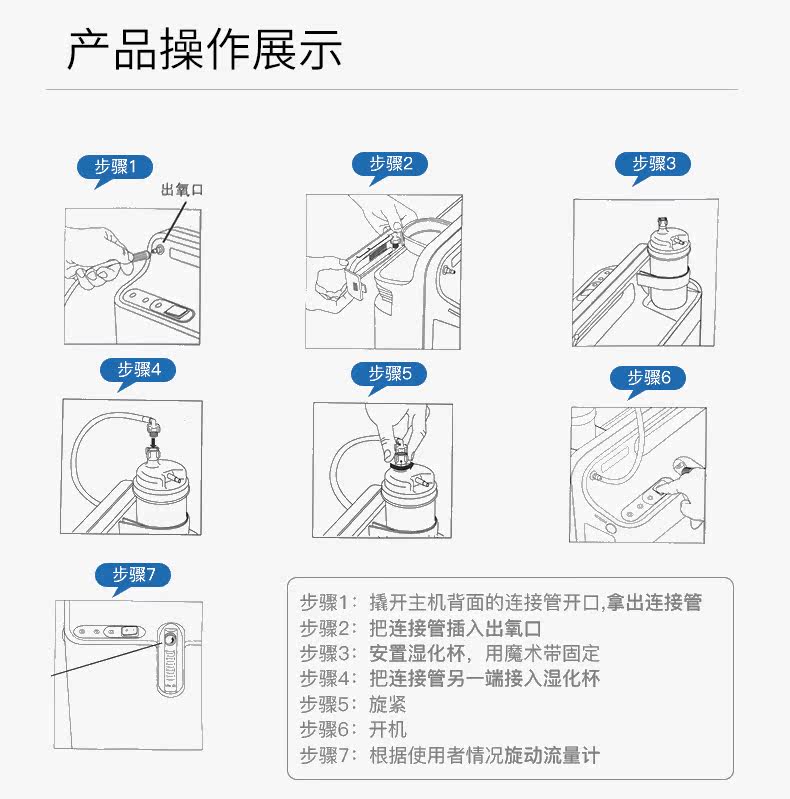 产品操作展示

步骤1
出氧口

步骤2

步骤3

步骤4

步骤5

步骤6

步骤7

步骤1：撬开主机背面的连接管开口,拿出连接管
步骤2：把连接管插入出氧口
步骤3：安置湿化杯，用魔术带固定
步骤4：把连接管另一端接入湿化杯
步骤5：旋紧
步骤6：开机
步骤7：根据使用者情况旋动流量计