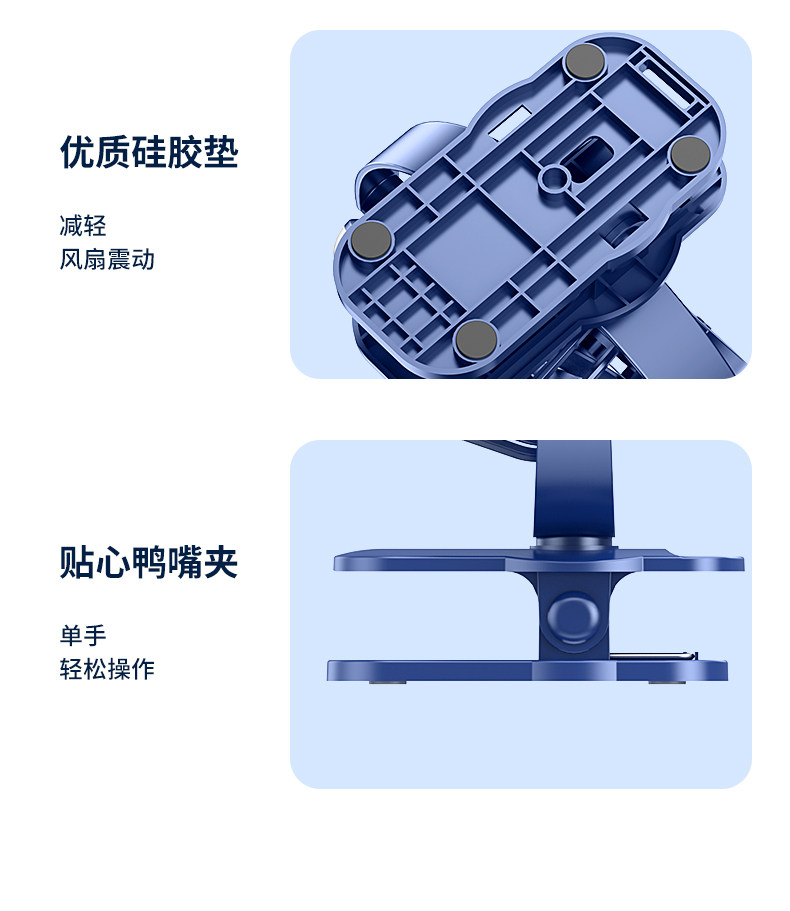 优质硅胶垫

减轻
风扇震动

贴心鸭嘴夹

单手
轻松操作