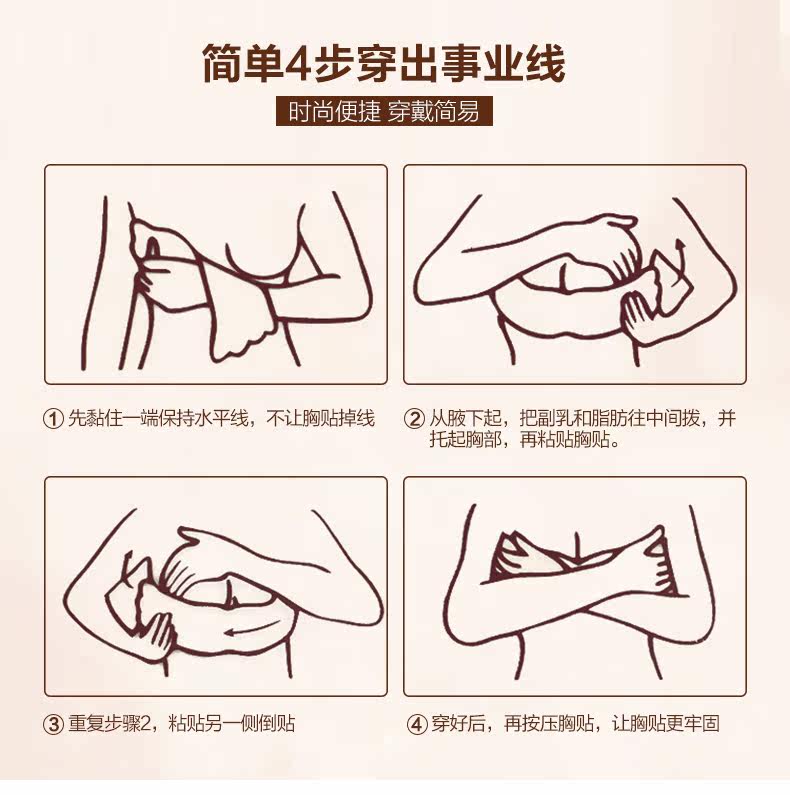 简单4步穿出事业线

时尚便捷 穿戴简易

① 先黏住一端保持水平线，不让胸贴掉线

② 从腋下起，把副乳和脂肪往中间拨，并托起胸部，再粘贴胸贴。

③ 重复步骤2，粘贴另一侧倒贴

④ 穿好后，再按压胸贴，让胸贴更牢固