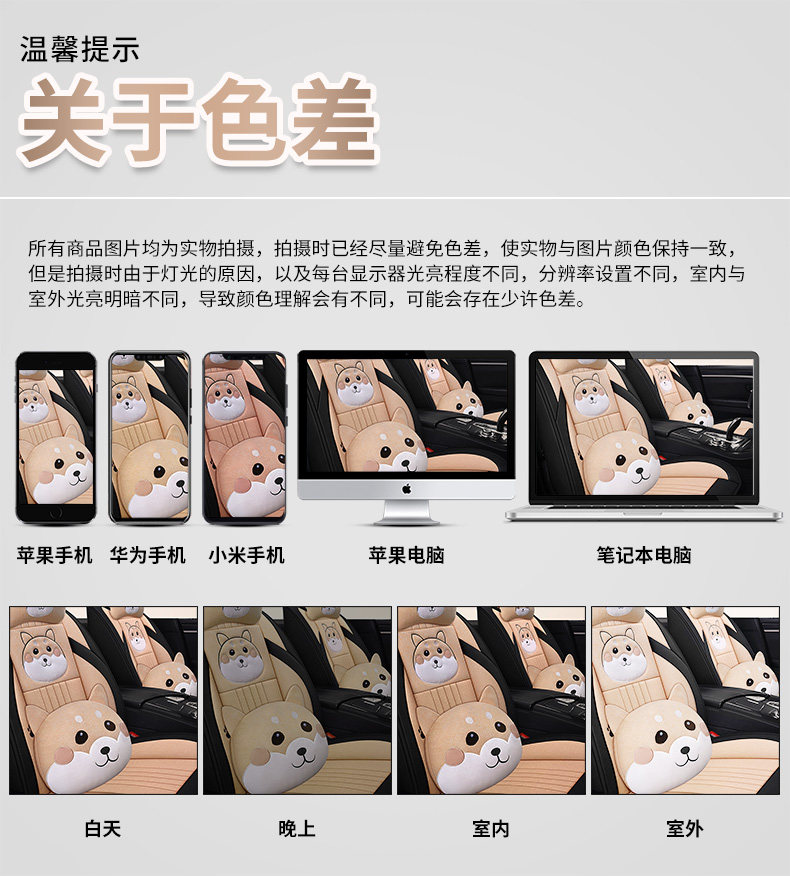 温馨提示
关于色差

所有商品图片均为实物拍摄，拍摄时已经尽量避免色差，使实物与图片颜色保持一致，但是拍摄时由于灯光的原因，以及每台显示器光亮程度不同，分辨率设置不同，室内与室外光亮明暗不同，导致颜色理解会有不同，可能会存在少许色差。

苹果手机 华为手机 小米手机 苹果电脑 笔记本电脑

白天 晚上 室内 室外