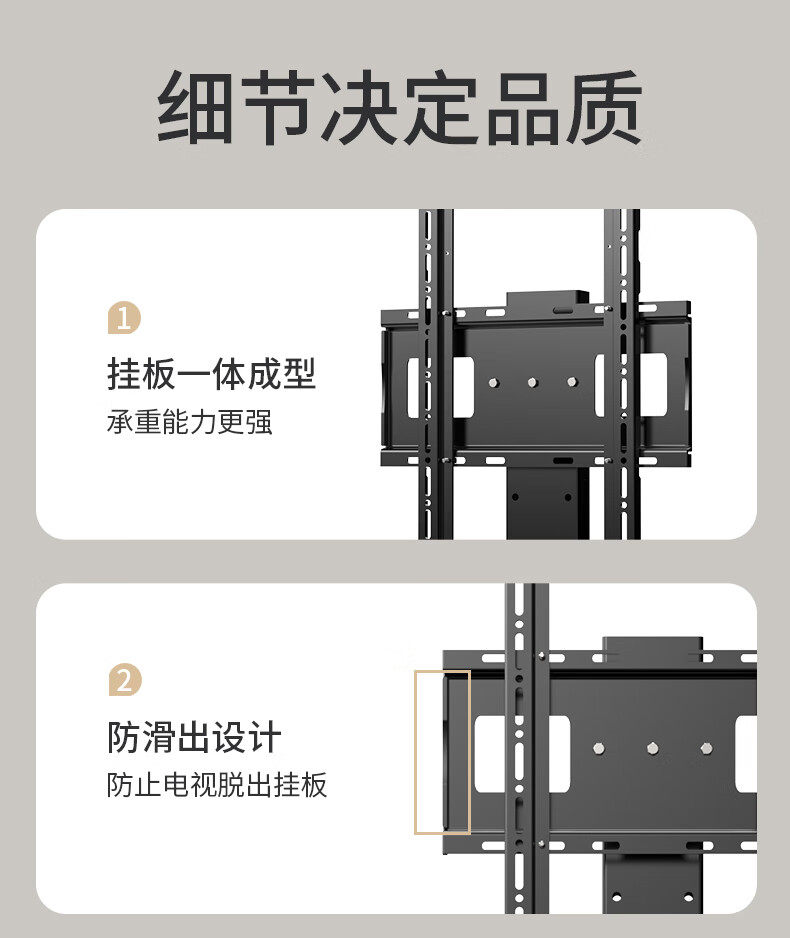 细节决定品质

1
挂板一体成型
承重能力更强

2
防滑出设计
防止电视脱出挂板