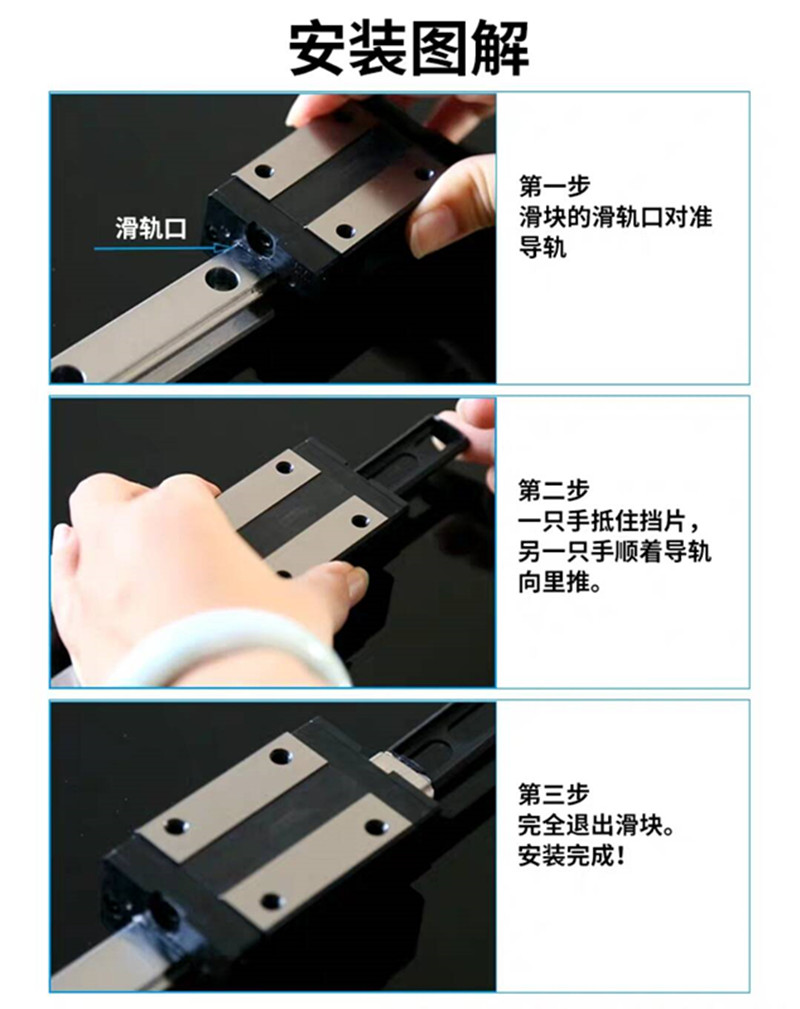 安装图解

滑轨口

第一步
滑块的滑轨口对准导轨

第二步
一只手抵住挡片，另一只手顺着导轨向里推。

第三步
完全退出滑块。
安装完成！