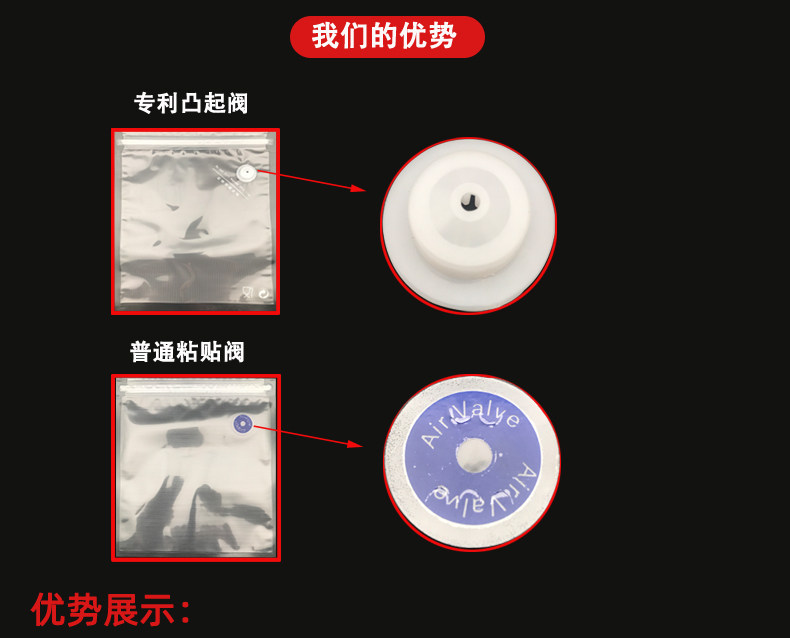 我们的优势

专利凸起阀

普通粘贴阀

Air Valve

Air Valve

优势展示：