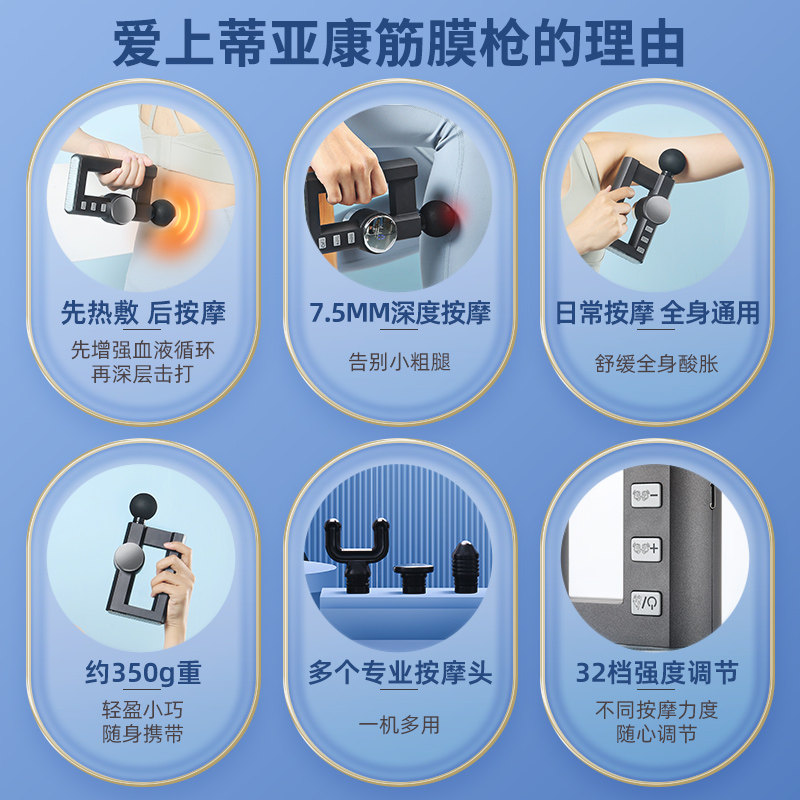 爱上蒂亚康筋膜枪的理由

先热敷 后按摩
先增强血液循环
再深层击打

7.5MM深度按摩
告别小粗腿

日常按摩 全身通用
舒缓全身酸胀

约350g重
轻盈小巧
随身携带

多个专业按摩头
一机多用

32档强度调节
不同按摩力度
随心调节