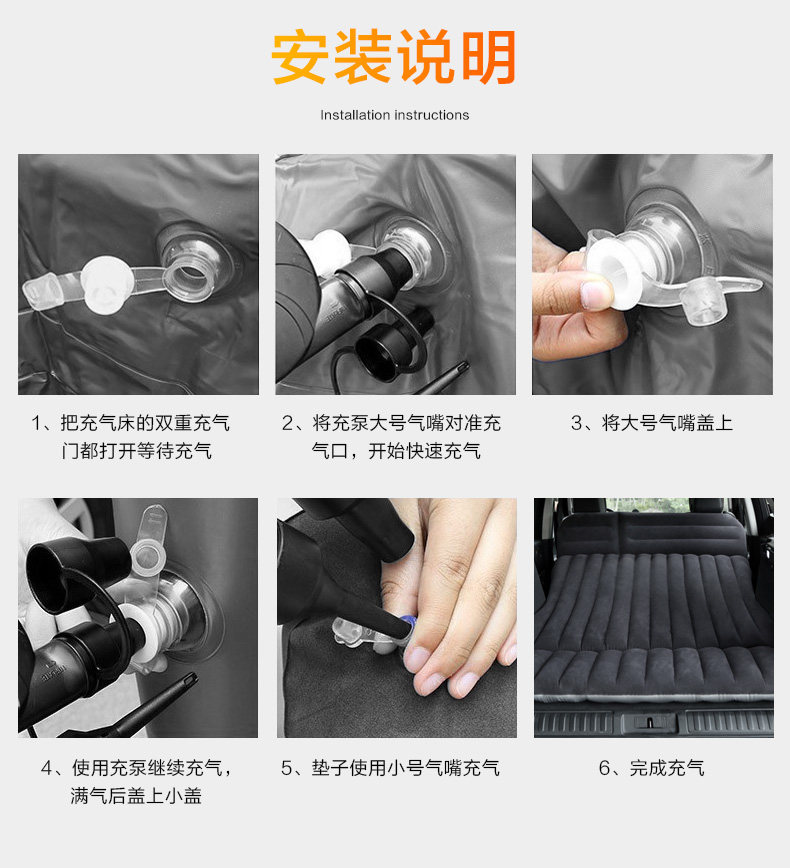 安装说明

Installation instructions

1、把充气床的双重充气门都打开等待充气

2、将充泵大号气嘴对准充气口，开始快速充气

3、将大号气嘴盖上

4、使用充泵继续充气，满气后盖上小盖

5、垫子使用小号气嘴充气

6、完成充气