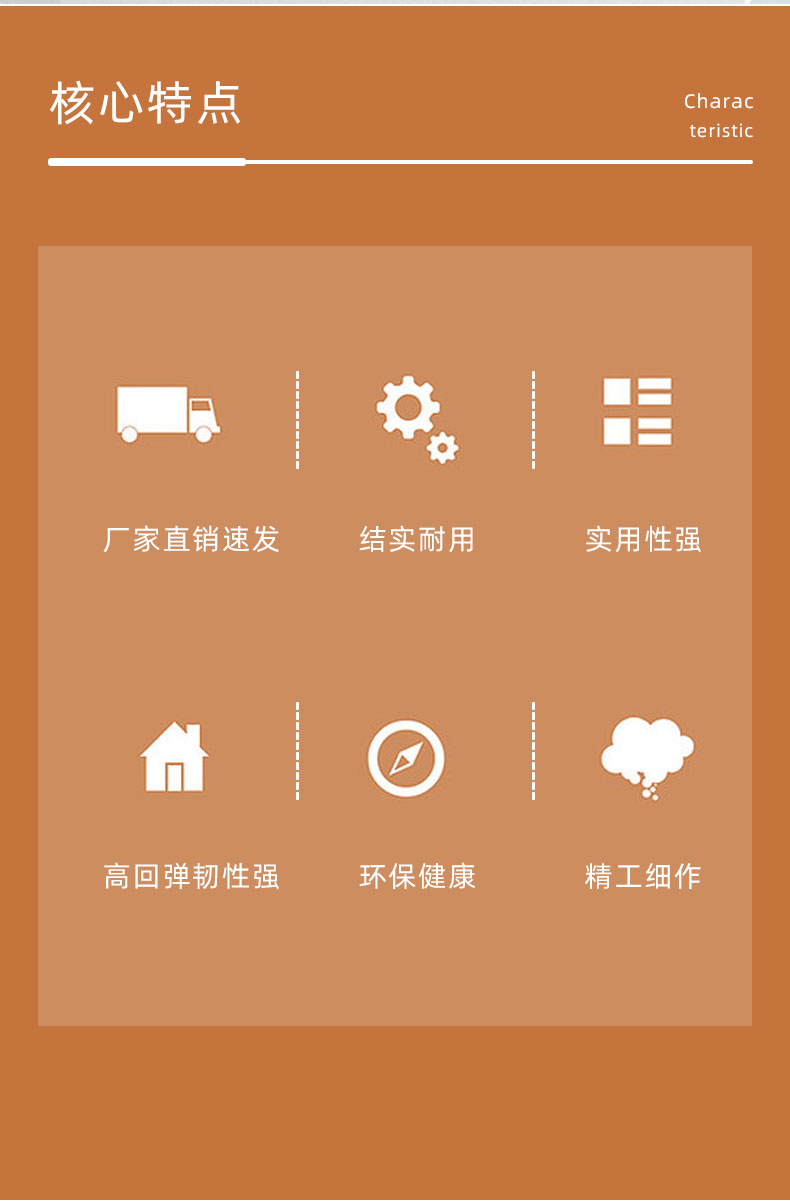 核心特点

Charac
teristic

厂家直销速发

结实耐用

实用性强

高回弹韧性强

环保健康

精工细作