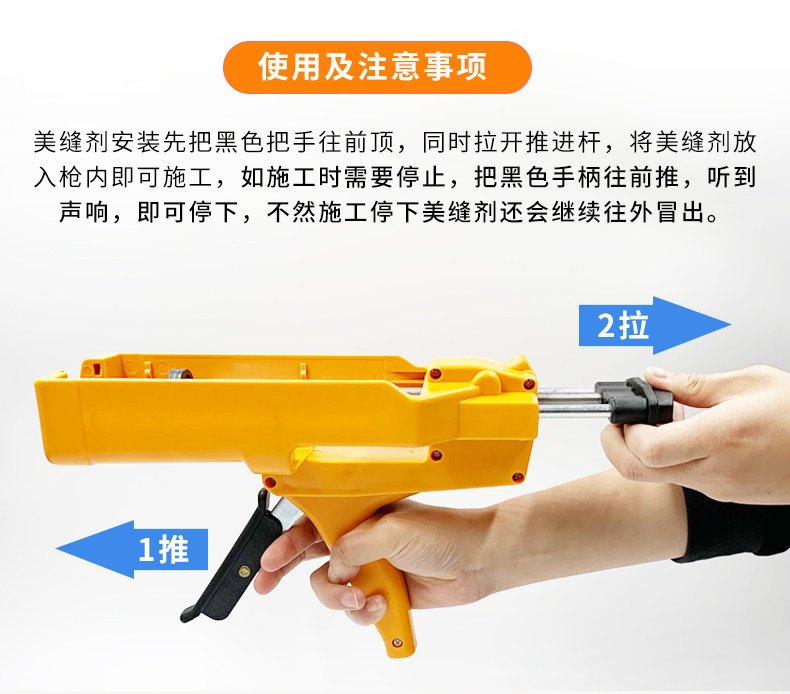 使用及注意事项

美缝剂安装先把黑色把手往前顶，同时拉开推进杆，将美缝剂放入枪内即可施工，如施工时需要停止，把黑色手柄往前推，听到声响，即可停下，不然施工停下美缝剂还会继续往外冒出。

2拉

1推