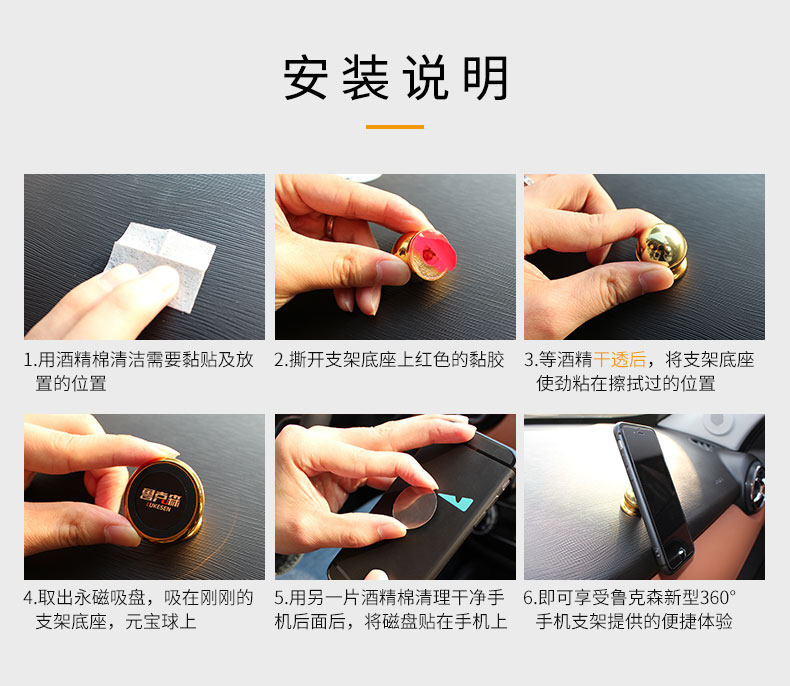 安装说明

1.用酒精棉清洁需要黏贴及放置的位置

2.撕开支架底座上红色的黏胶

3.等酒精干透后，将支架底座使劲粘在擦拭过的位置

鲁克森
LUKESEN

4.取出永磁吸盘，吸在刚刚的支架底座，元宝球上

5.用另一片酒精棉清理干净手机后面后，将磁盘贴在手机上

6.即可享受鲁克森新型360°手机支架提供的便捷体验