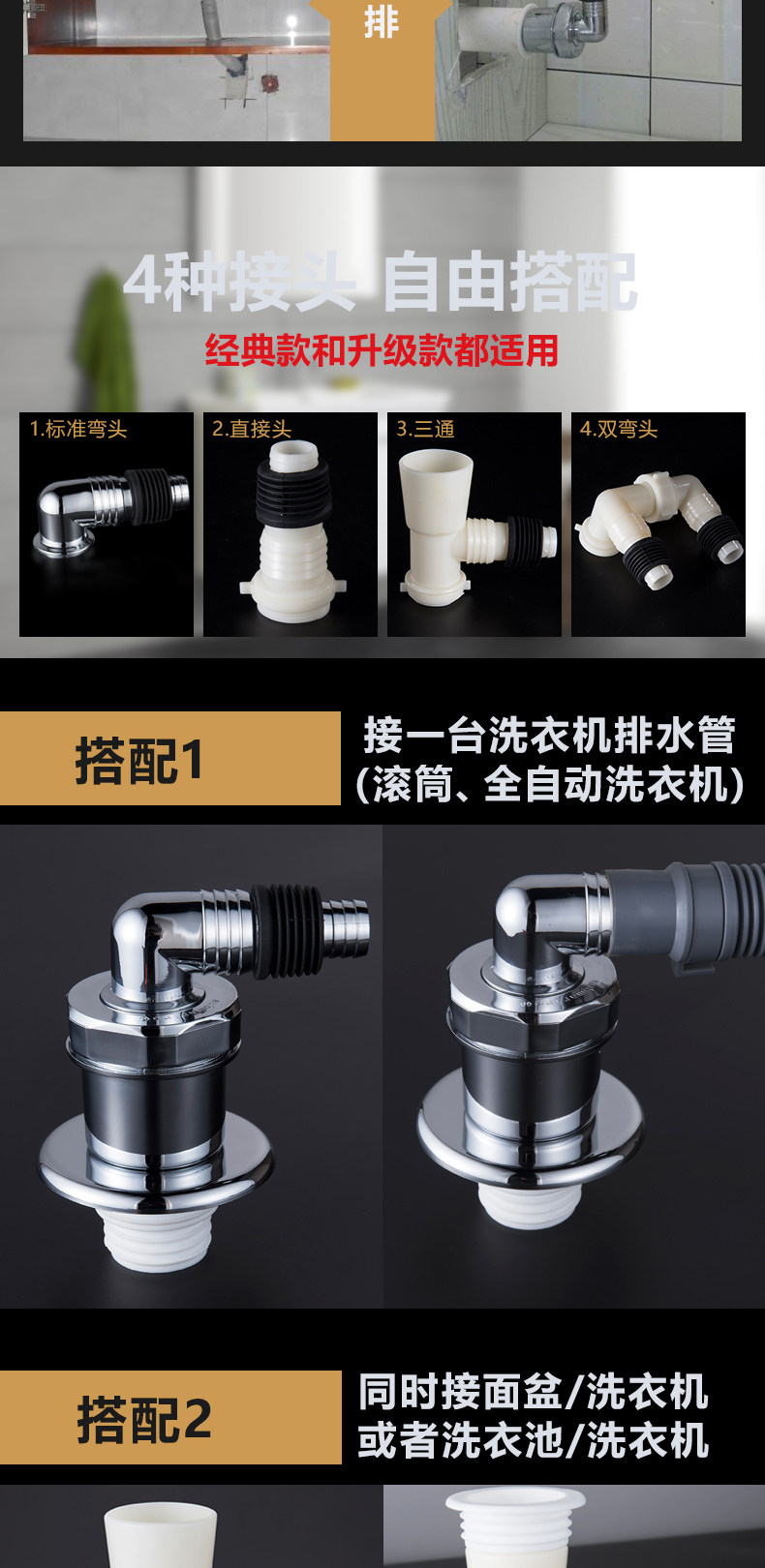 排

4种接头 自由搭配
经典款和升级款都适用

1.标准弯头
2.直接头
3.三通
4.双弯头

搭配1
接一台洗衣机排水管
(滚筒、全自动洗衣机)

搭配2
同时接面盆/洗衣机
或者洗衣池/洗衣机