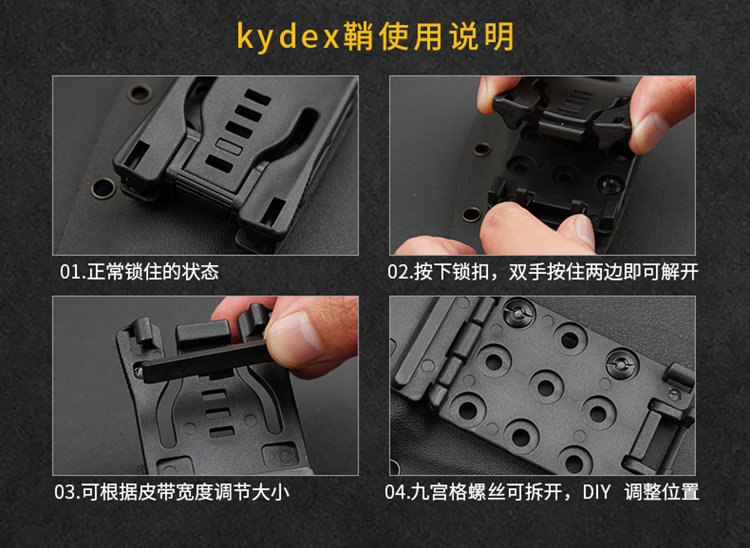 kydex鞘使用说明

01.正常锁住的状态

02.按下锁扣，双手按住两边即可解开

03.可根据皮带宽度调节大小

04.九宫格螺丝可拆开，DIY 调整位置