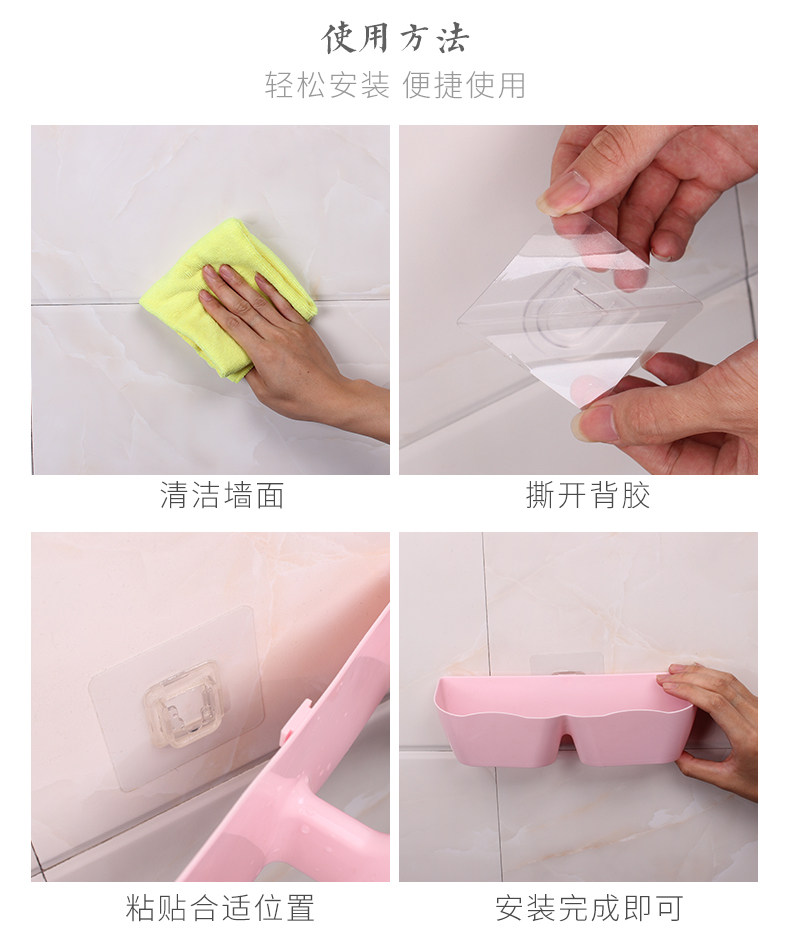 使用方法
轻松安装 便捷使用

清洁墙面

撕开背胶

粘贴合适位置

安装完成即可