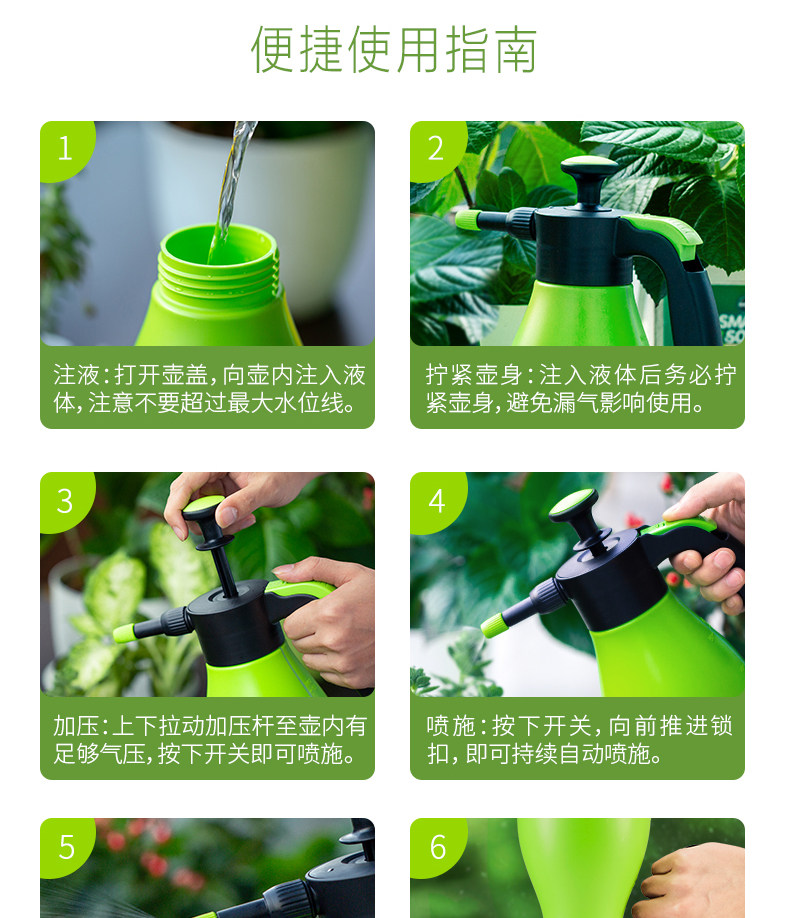 便捷使用指南

1

注液:打开壶盖,向壶内注入液体,注意不要超过最大水位线。

2

拧紧壶身:注入液体后务必拧紧壶身,避免漏气影响使用。

3

加压:上下拉动加压杆至壶内有足够气压,按下开关即可喷施。

4

喷施:按下开关,向前推进锁扣,即可持续自动喷施。

5

6