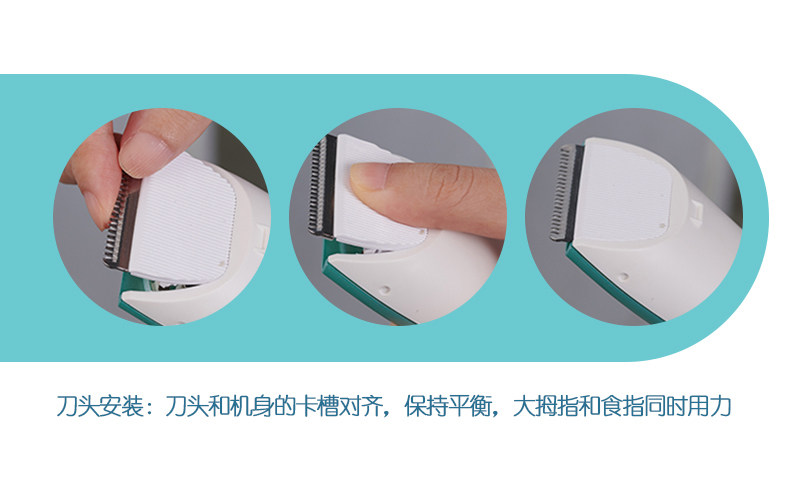 刀头安装：刀头和机身的卡槽对齐，保持平衡，大拇指和食指同时用力