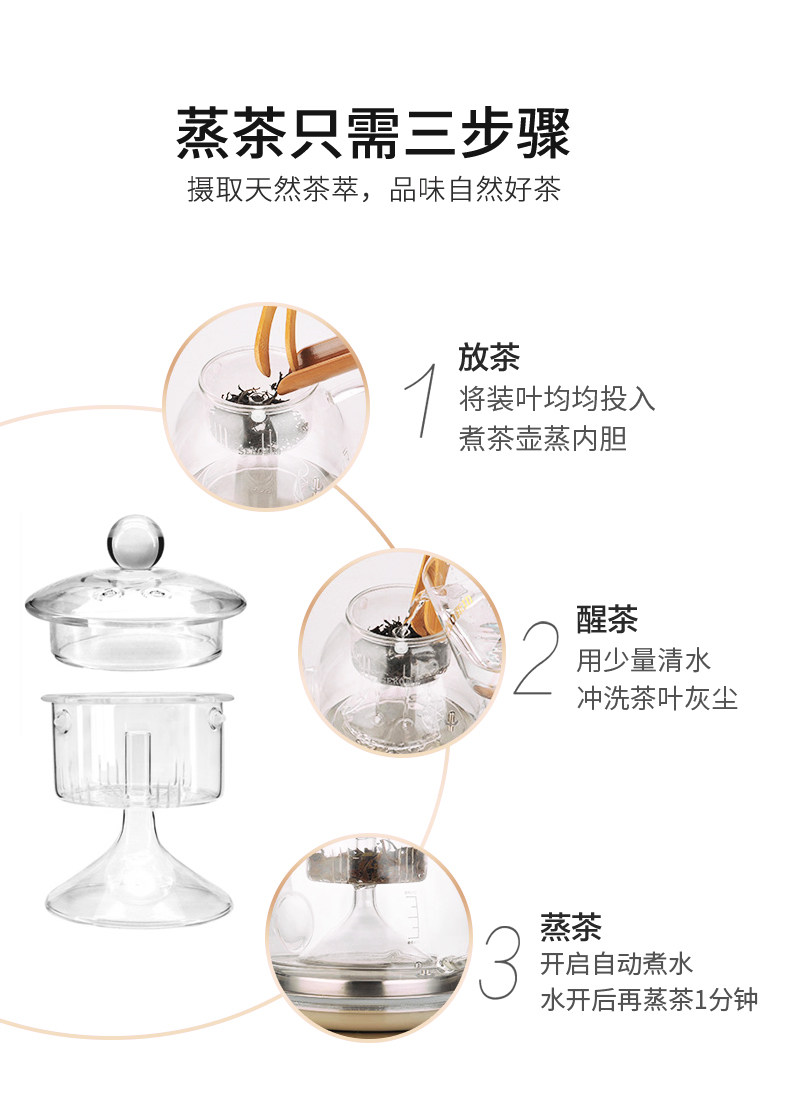 蒸茶只需三步骤

摄取天然茶萃，品味自然好茶

1
放茶
将装叶均均投入
煮茶壶蒸内胆

2
醒茶
用少量清水
冲洗茶叶灰尘

3
蒸茶
开启自动煮水
水开后再蒸茶1分钟