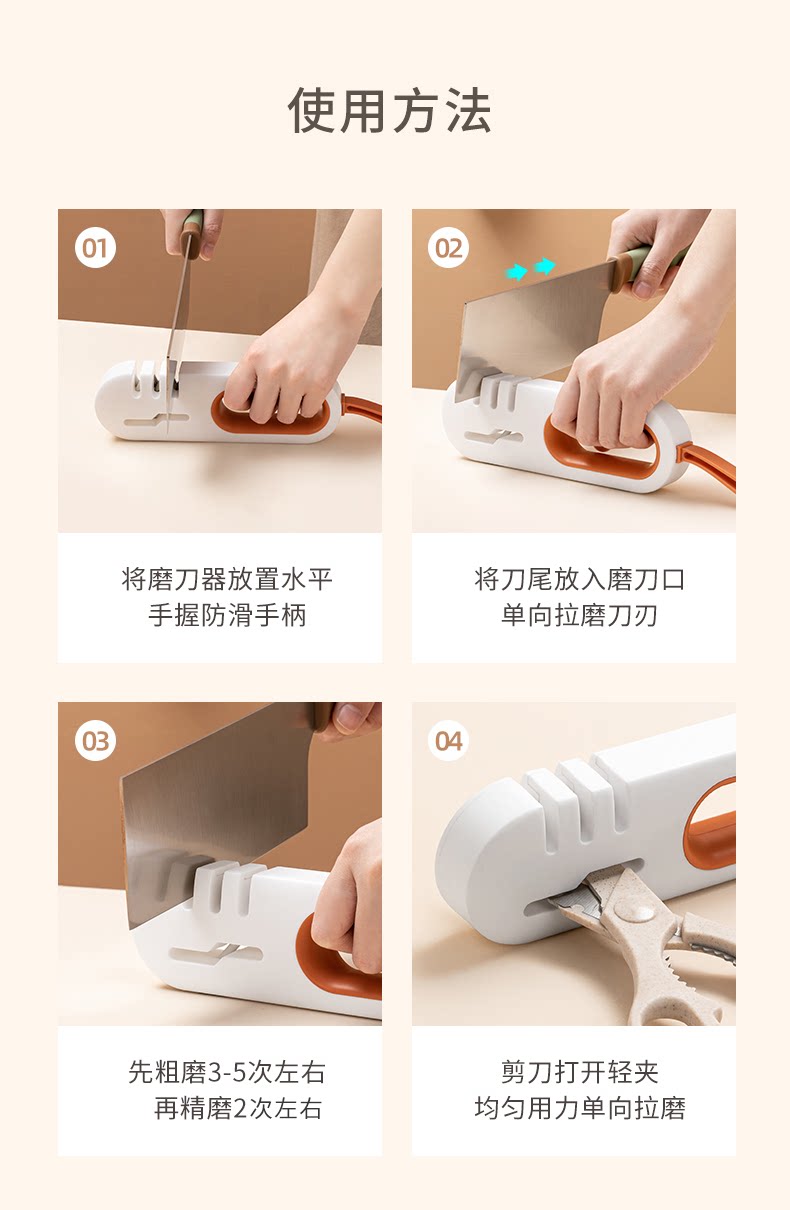 使用方法

01

将磨刀器放置水平
手握防滑手柄

02

将刀尾放入磨刀口
单向拉磨刀刃

03

先粗磨3-5次左右
再精磨2次左右

04

剪刀打开轻夹
均匀用力单向拉磨