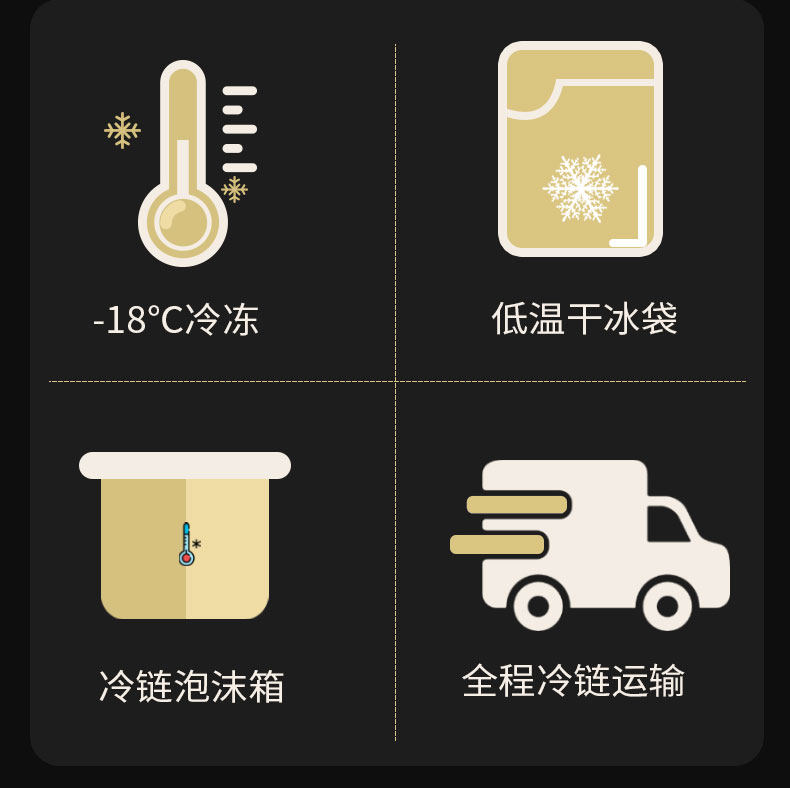 -18°C冷冻

低温干冰袋

冷链泡沫箱

全程冷链运输