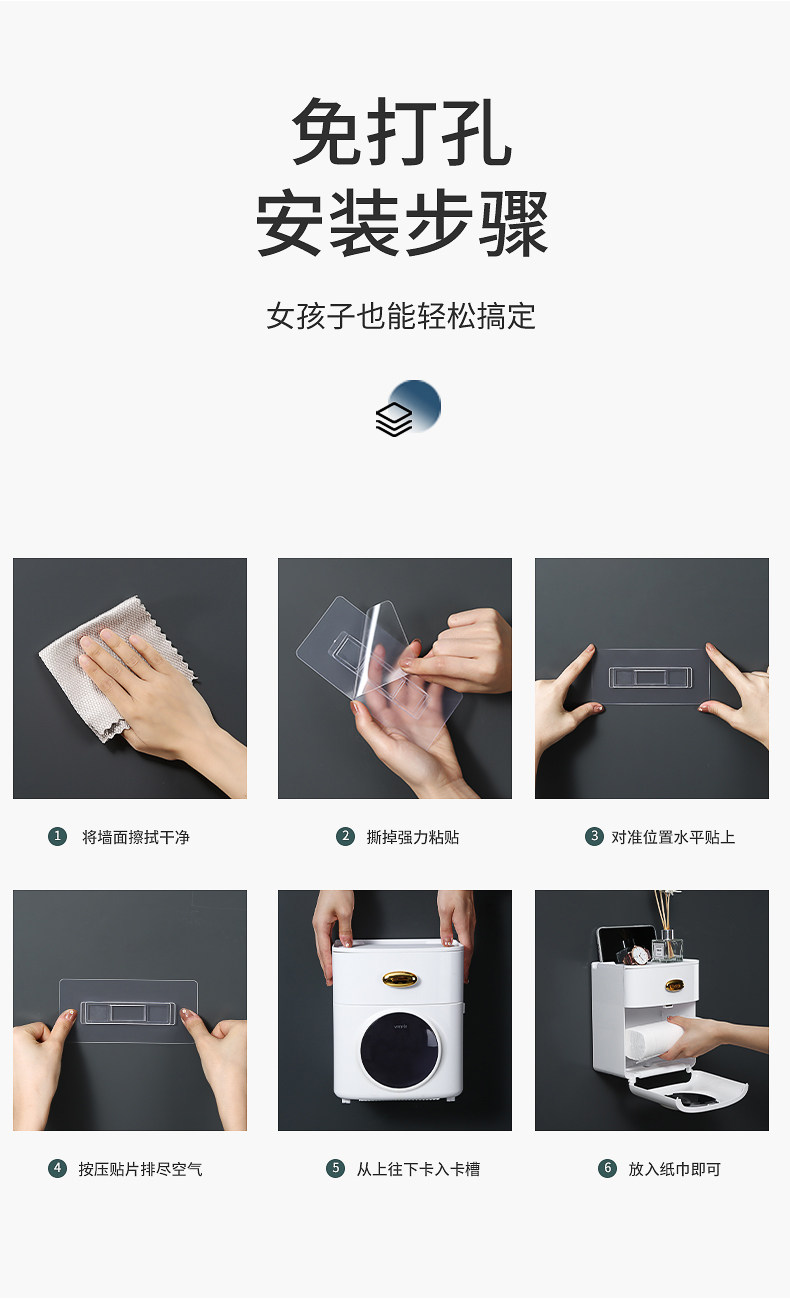 免打孔
安装步骤

女孩子也能轻松搞定

1 将墙面擦拭干净

2 撕掉强力粘贴

3 对准位置水平贴上

4 按压贴片排尽空气

5 从上往下卡入卡槽

6 放入纸巾即可