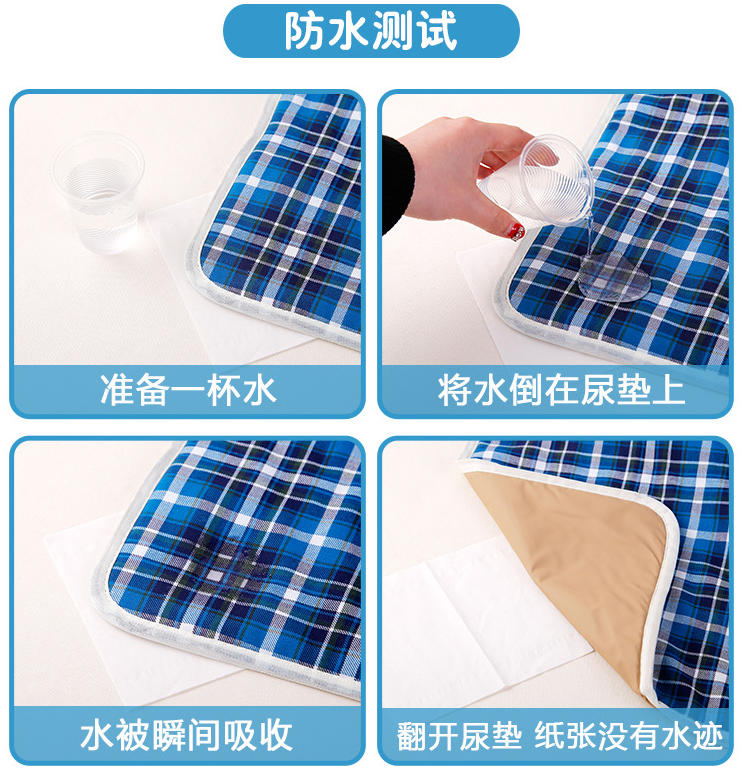 防水测试

准备一杯水

将水倒在尿垫上

水被瞬间吸收

翻开尿垫 纸张没有水迹