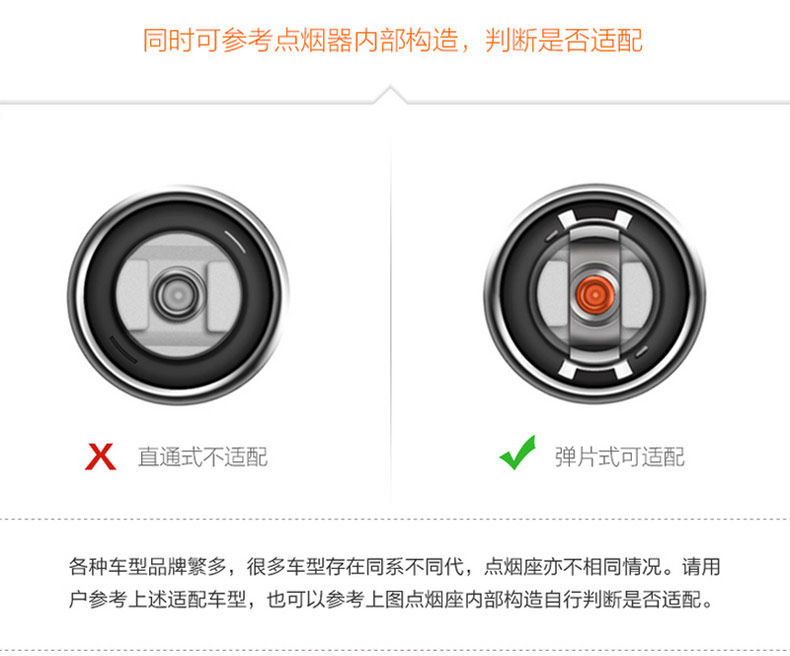 同时可参考点烟器内部构造，判断是否适配

X 直通式不适配

弹片式可适配

各种车型品牌繁多，很多车型存在同系不同代，点烟座亦不相同情况。请用户参考上述适配车型，也可以参考上图点烟座内部构造自行判断是否适配。