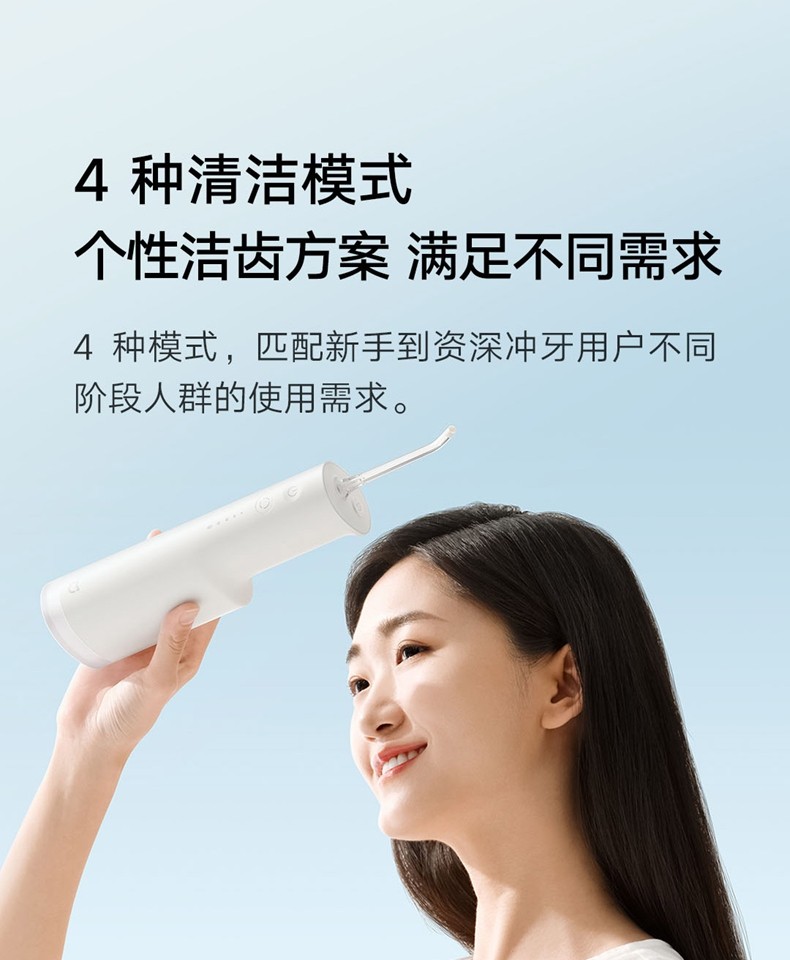 4 种清洁模式
个性洁齿方案 满足不同需求

4 种模式，匹配新手到资深冲牙用户不同阶段人群的使用需求。