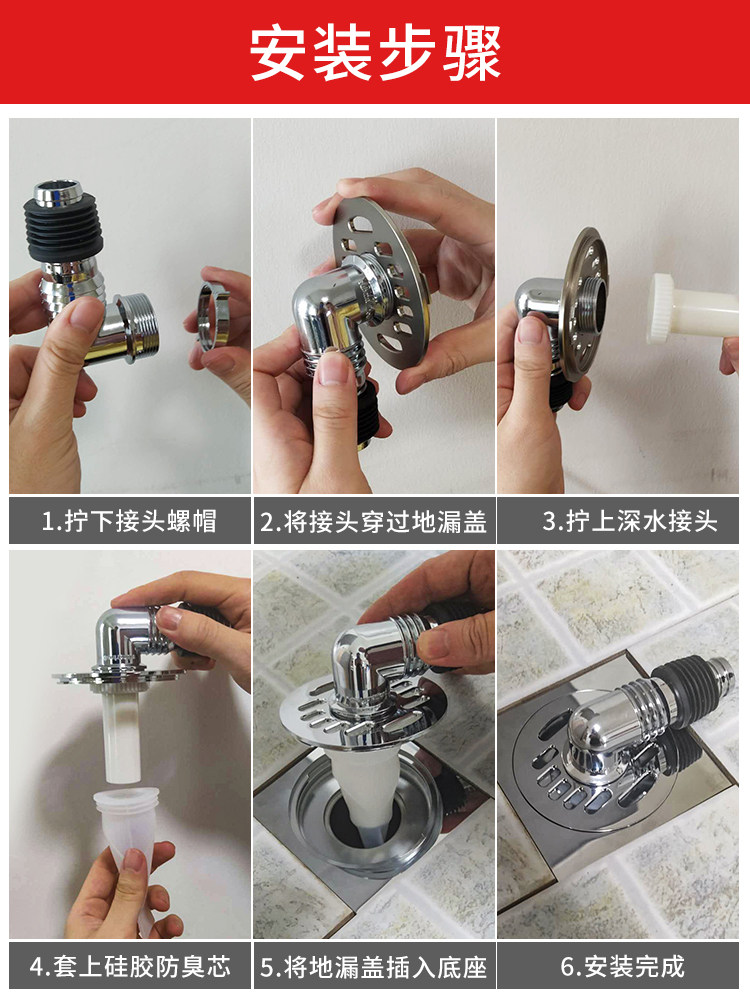 安装步骤

1.拧下接头螺帽

2.将接头穿过地漏盖

3.拧上深水接头

4.套上硅胶防臭芯

5.将地漏盖插入底座

6.安装完成