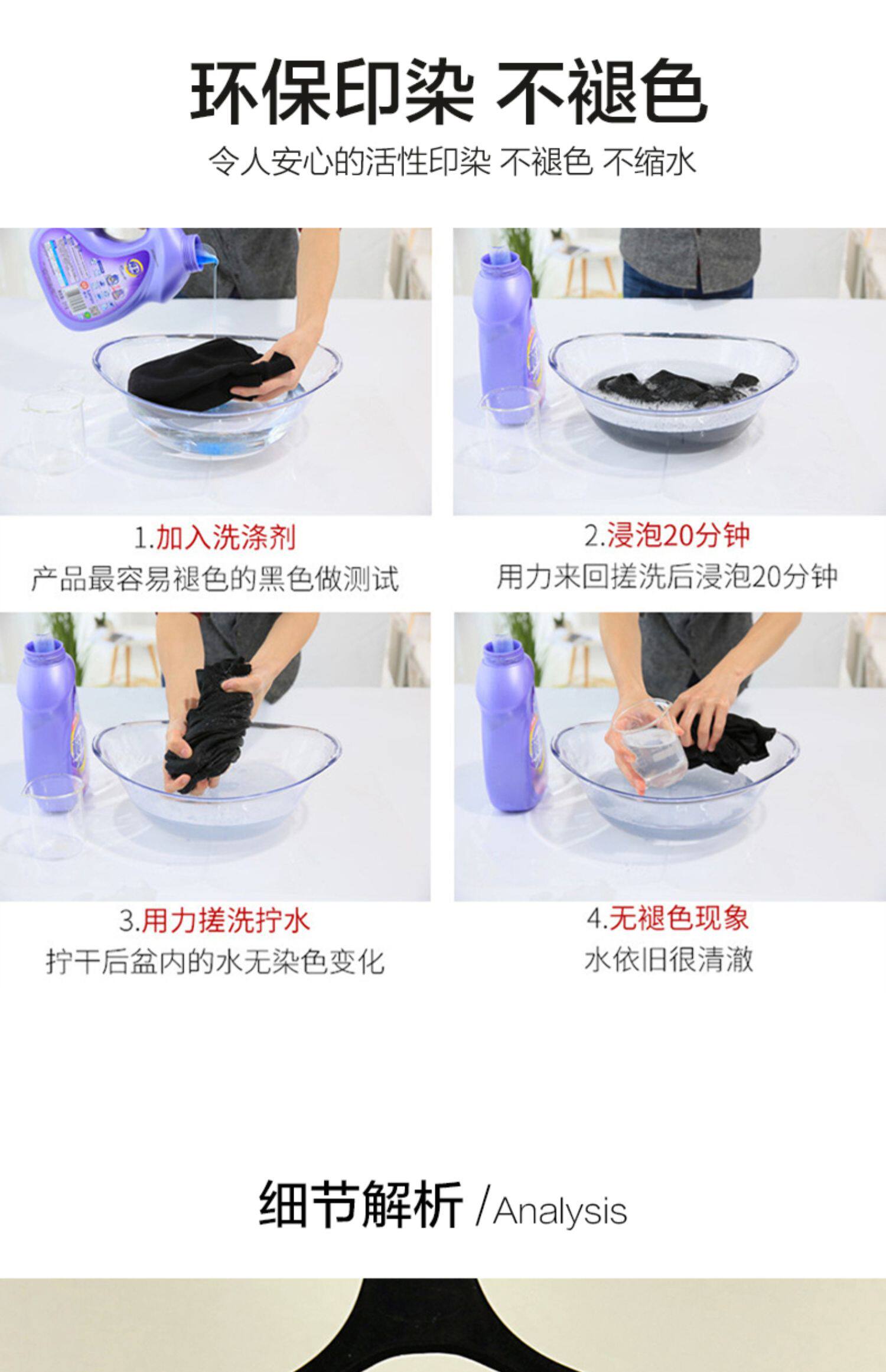 环保印染 不褪色

令人安心的活性印染 不褪色 不缩水

1.加入洗涤剂
产品最容易褪色的黑色做测试

2.浸泡20分钟
用力来回搓洗后浸泡20分钟

3.用力搓洗拧水
拧干后盆内的水无染色变化

4.无褪色现象
水依旧很清澈

细节解析 /Analysis