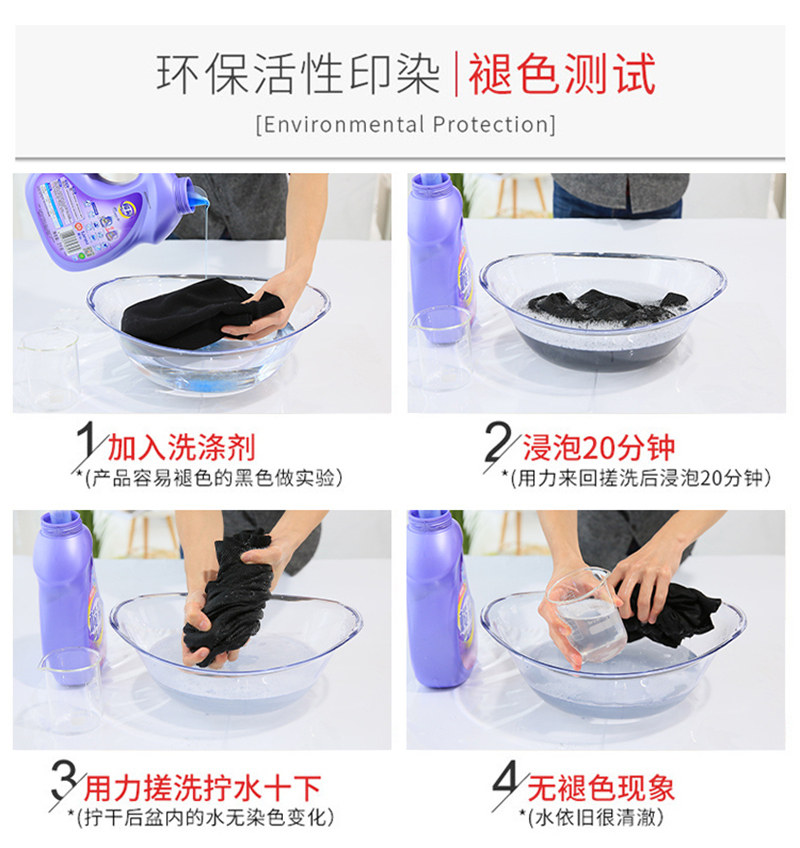 环保活性印染 | 褪色测试

[Environmental Protection]

1 加入洗涤剂
*(产品容易褪色的黑色做实验)

2 浸泡20分钟
*(用力来回搓洗后浸泡20分钟)

3 用力搓洗拧水十下
*(拧干后盆内的水无染色变化)

4 无褪色现象
*(水依旧很清澈)