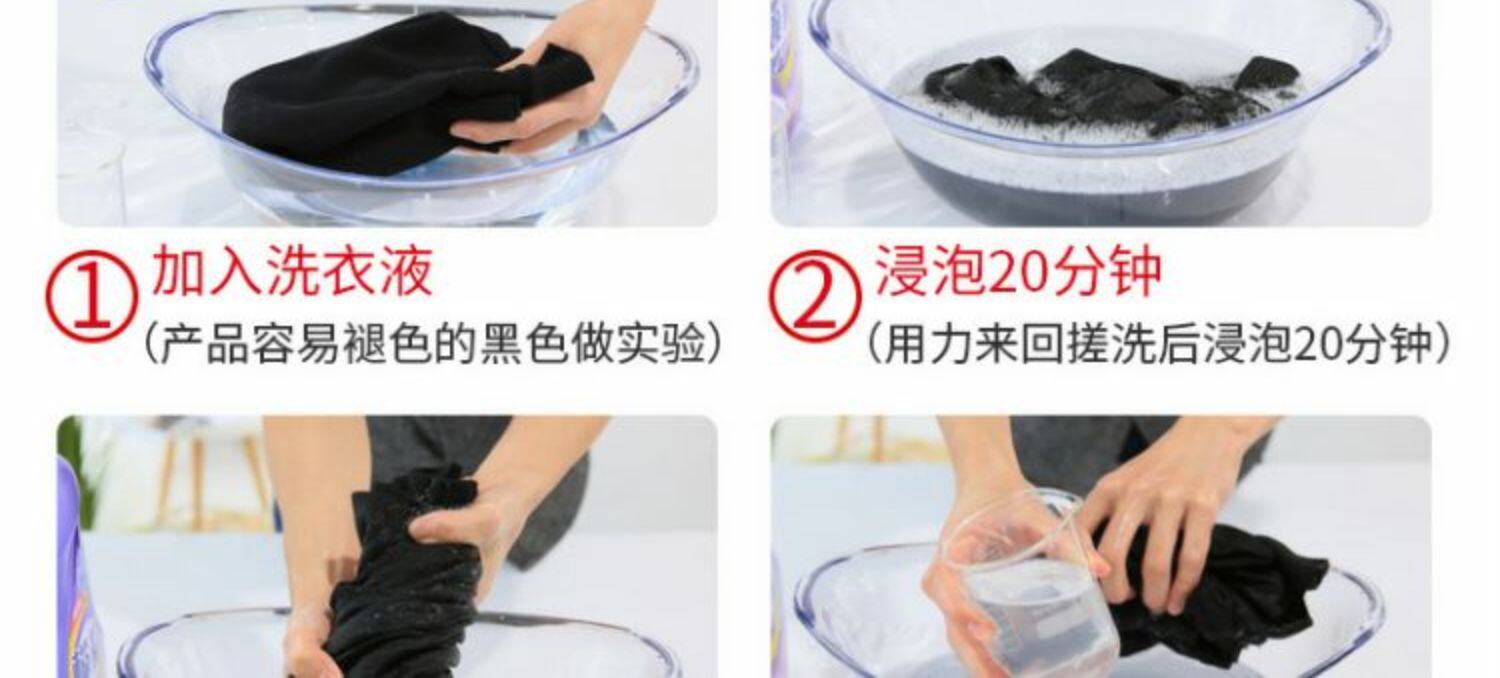 ① 加入洗衣液
（产品容易褪色的黑色做实验）

② 浸泡20分钟
（用力来回搓洗后浸泡20分钟）