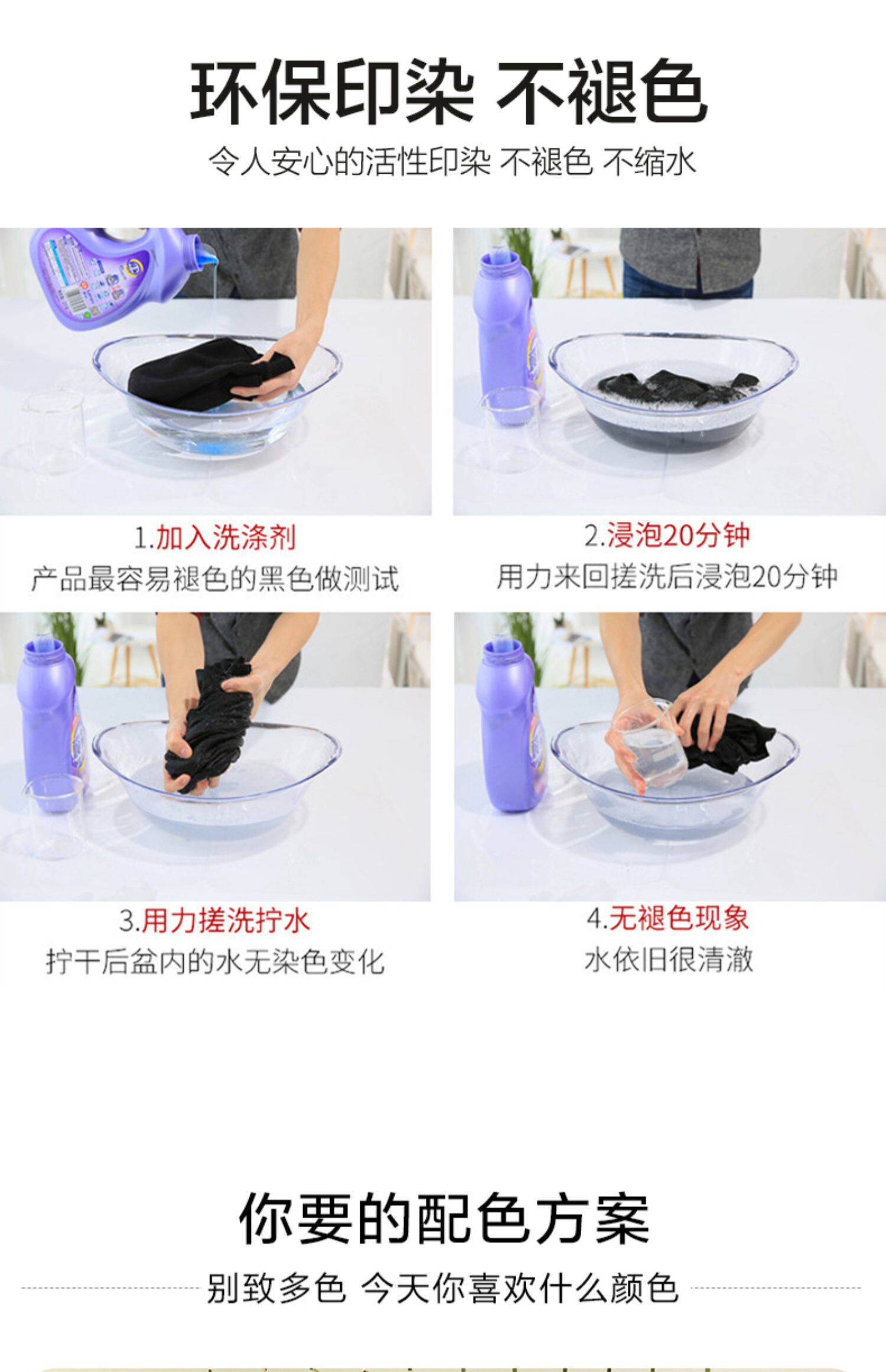 环保印染 不褪色

令人安心的活性印染 不褪色 不缩水

1.加入洗涤剂

产品最容易褪色的黑色做测试

2.浸泡20分钟

用力来回搓洗后浸泡20分钟

3.用力搓洗拧水

拧干后盆内的水无染色变化

4.无褪色现象

水依旧很清澈

你要的配色方案

别致多色 今天你喜欢什么颜色