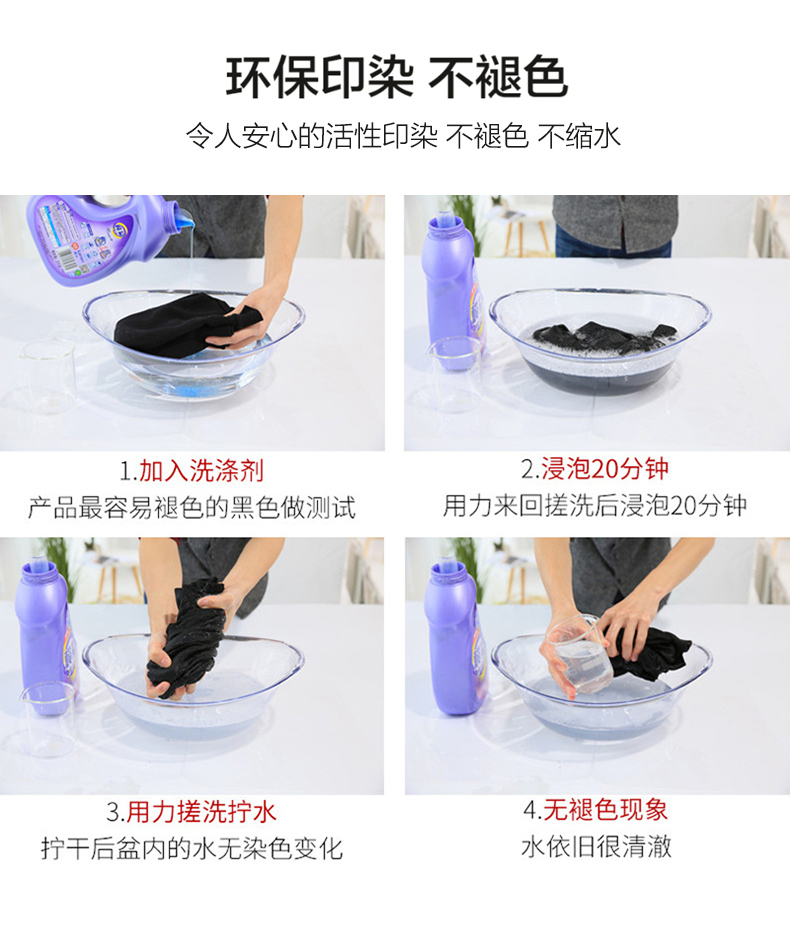 环保印染 不褪色

令人安心的活性印染 不褪色 不缩水

1.加入洗涤剂
产品最容易褪色的黑色做测试

2.浸泡20分钟
用力来回搓洗后浸泡20分钟

3.用力搓洗拧水
拧干后盆内的水无染色变化

4.无褪色现象
水依旧很清澈