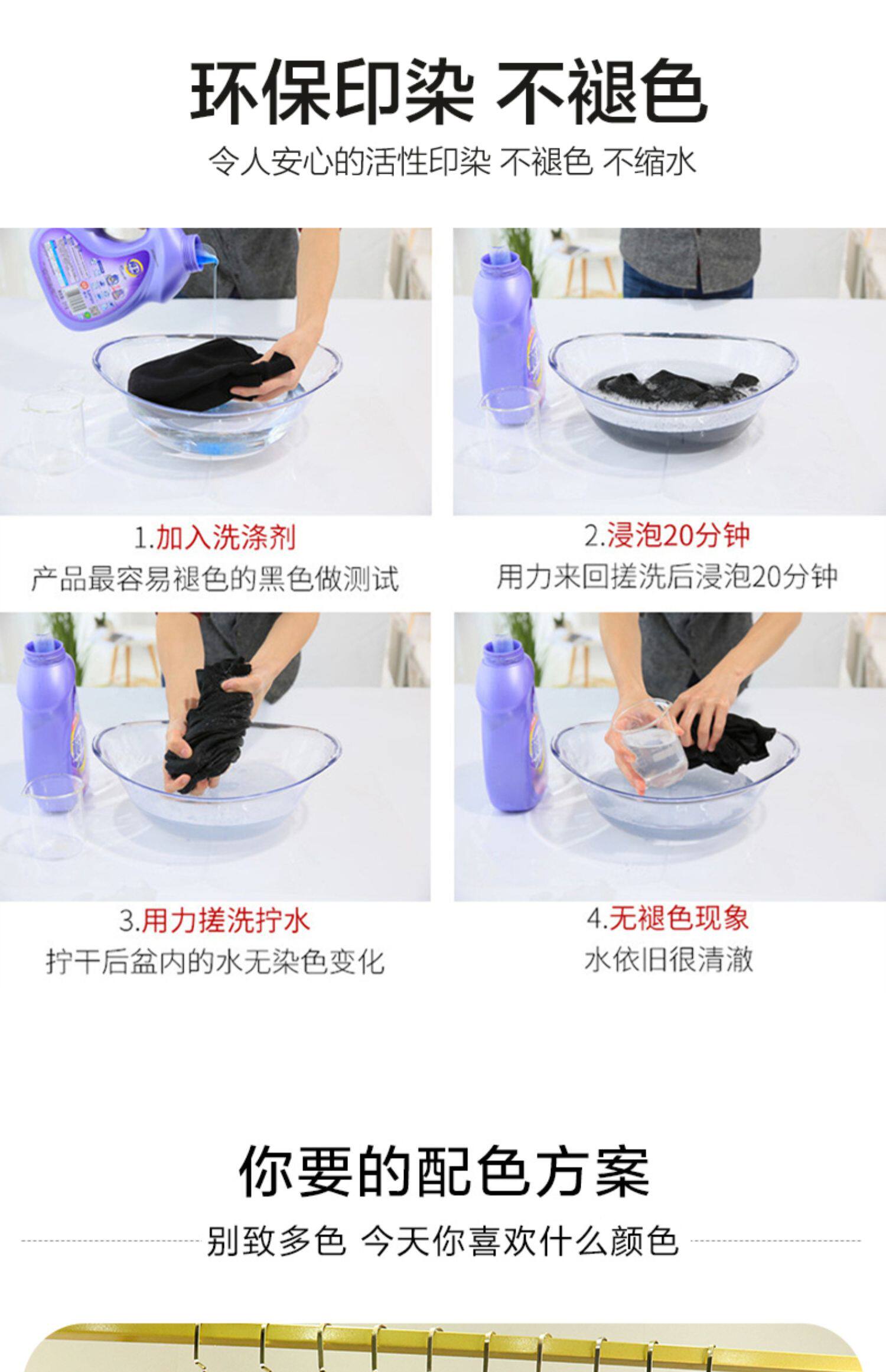 环保印染 不褪色

令人安心的活性印染 不褪色 不缩水

1.加入洗涤剂
产品最容易褪色的黑色做测试

2.浸泡20分钟
用力来回搓洗后浸泡20分钟

3.用力搓洗拧水
拧干后盆内的水无染色变化

4.无褪色现象
水依旧很清澈

你要的配色方案

别致多色 今天你喜欢什么颜色