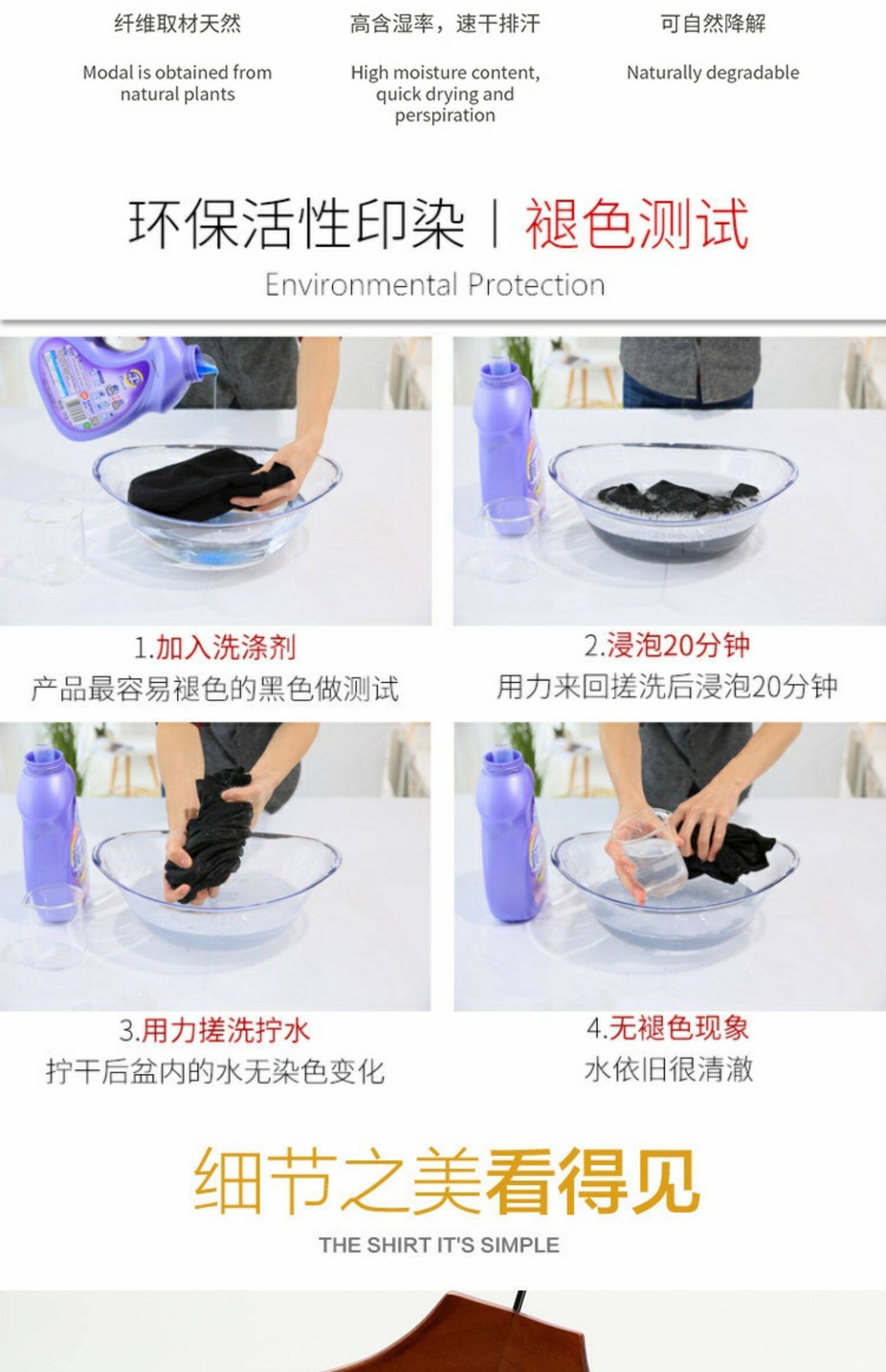 纤维取材天然

Modal is obtained from natural plants

高含湿率，速干排汗

High moisture content, quick drying and perspiration

可自然降解

Naturally degradable

环保活性印染 | 褪色测试

Environmental Protection

1.加入洗涤剂
产品最容易褪色的黑色做测试

2.浸泡20分钟
用力来回搓洗后浸泡20分钟

3.用力搓洗拧水
拧干后盆内的水无染色变化

4.无褪色现象
水依旧很清澈

细节之美看得见

THE SHIRT IT'S SIMPLE