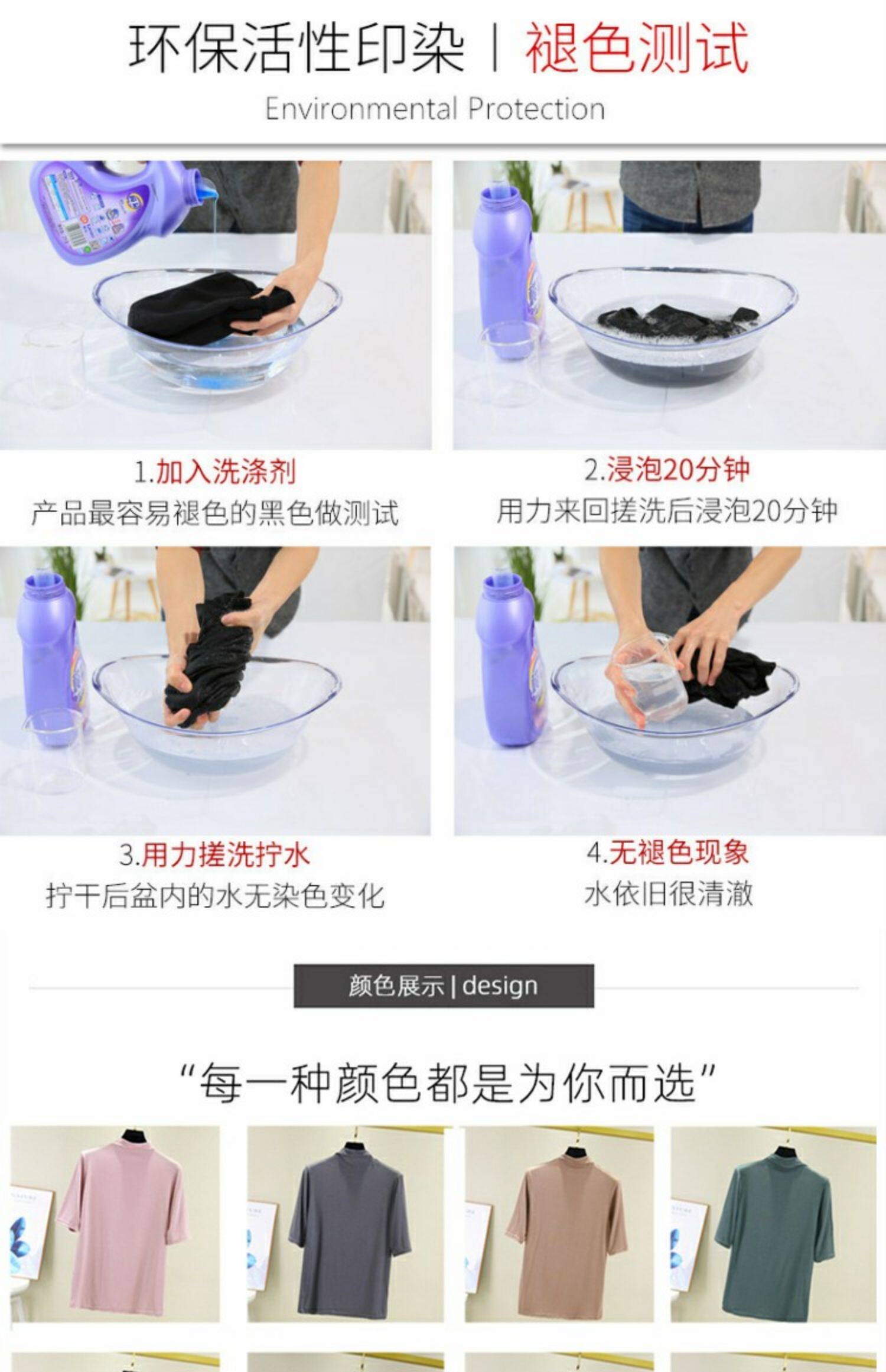 环保活性印染 | 褪色测试

Environmental Protection

1.加入洗涤剂
产品最容易褪色的黑色做测试

2.浸泡20分钟
用力来回搓洗后浸泡20分钟

3.用力搓洗拧水
拧干后盆内的水无染色变化

4.无褪色现象
水依旧很清澈

颜色展示 | design

“每一种颜色都是为你而选”