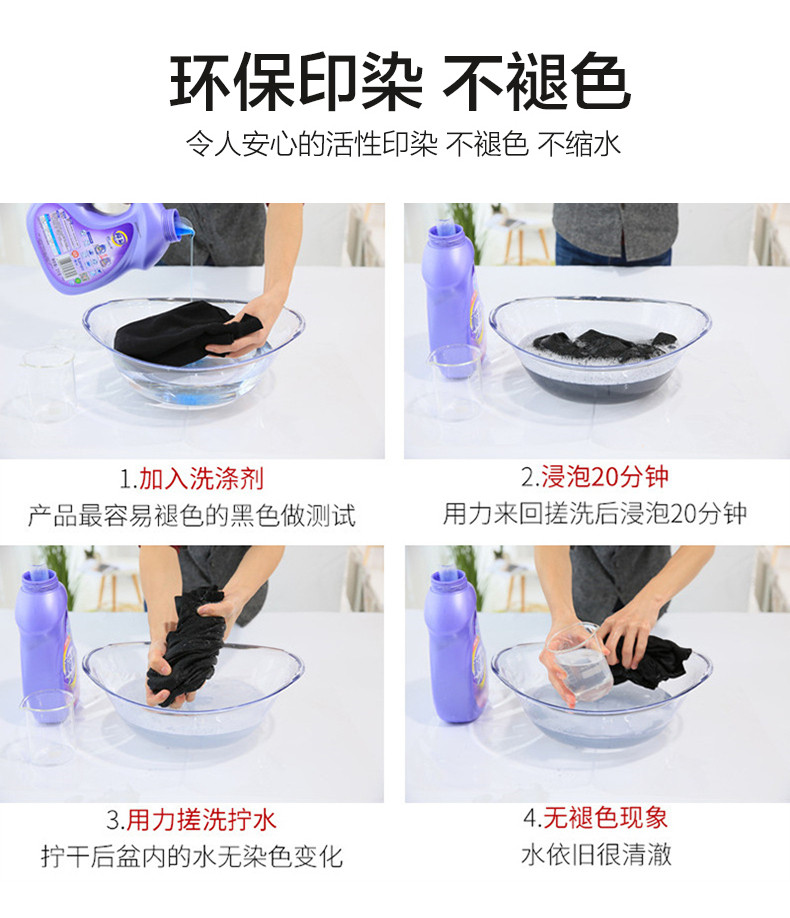 环保印染 不褪色

令人安心的活性印染 不褪色 不缩水

1.加入洗涤剂
产品最容易褪色的黑色做测试

2.浸泡20分钟
用力来回搓洗后浸泡20分钟

3.用力搓洗拧水
拧干后盆内的水无染色变化

4.无褪色现象
水依旧很清澈