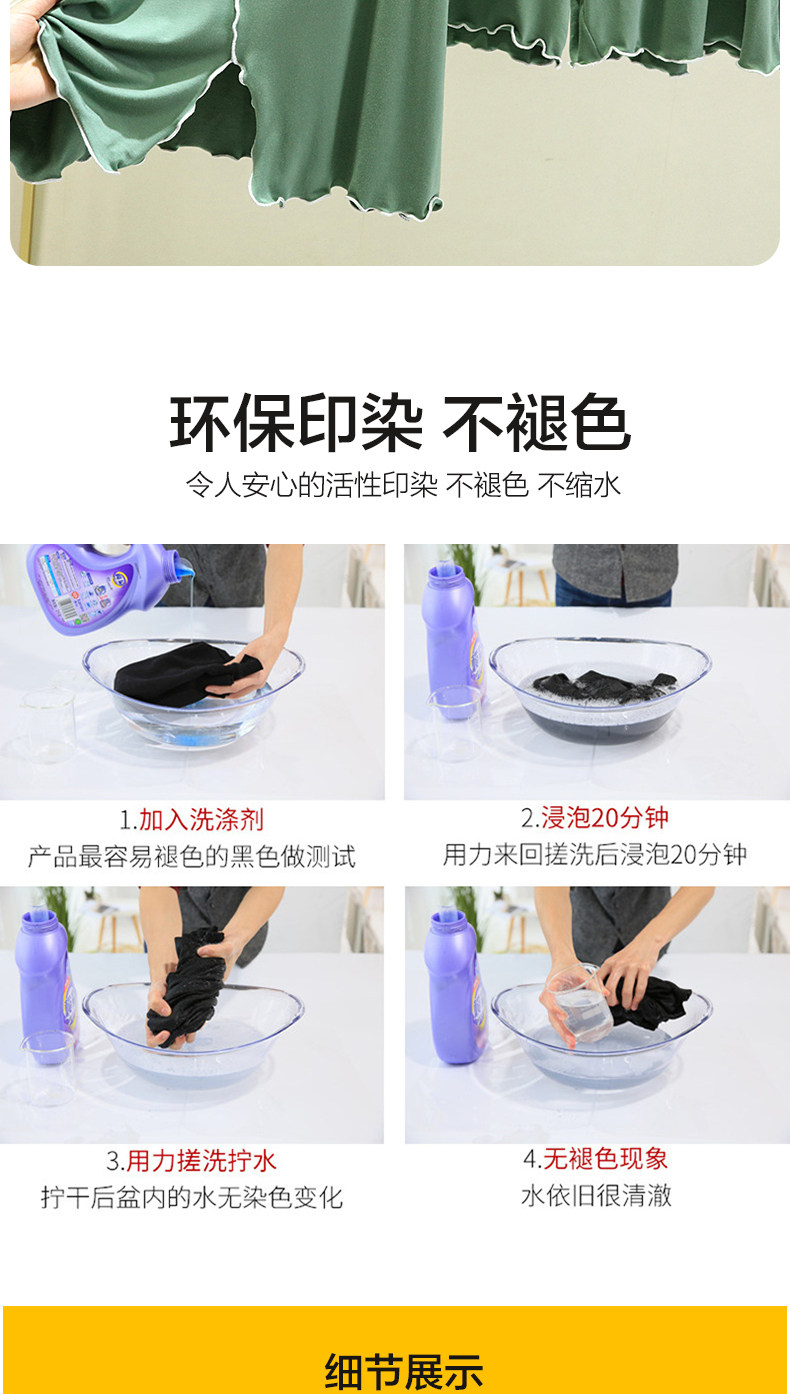 环保印染 不褪色

令人安心的活性印染 不褪色 不缩水

1.加入洗涤剂
产品最容易褪色的黑色做测试

2.浸泡20分钟
用力来回搓洗后浸泡20分钟

3.用力搓洗拧水
拧干后盆内的水无染色变化

4.无褪色现象
水依旧很清澈

细节展示