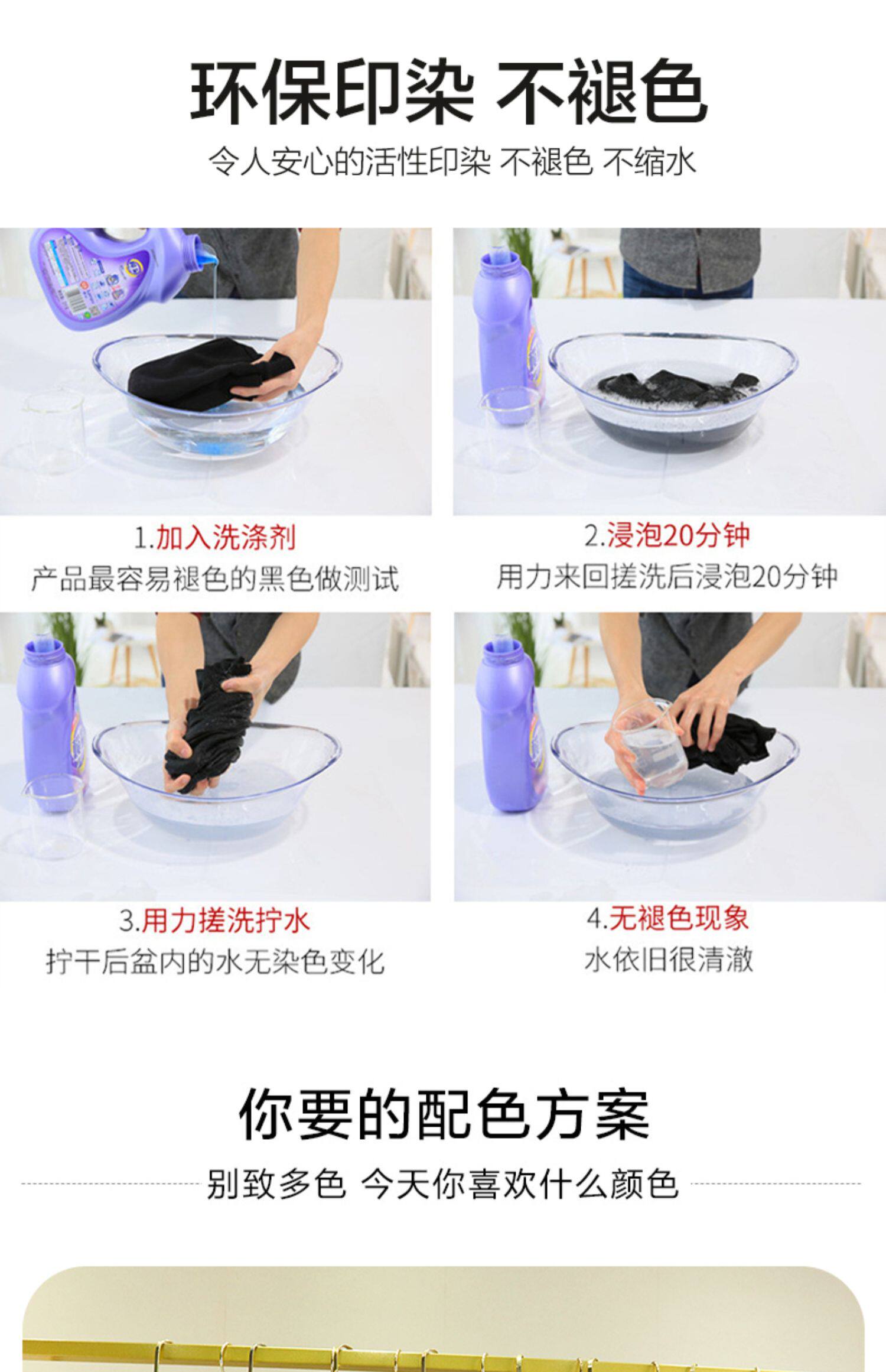 环保印染 不褪色

令人安心的活性印染 不褪色 不缩水

1.加入洗涤剂
产品最容易褪色的黑色做测试

2.浸泡20分钟
用力来回搓洗后浸泡20分钟

3.用力搓洗拧水
拧干后盆内的水无染色变化

4.无褪色现象
水依旧很清澈

你要的配色方案

别致多色 今天你喜欢什么颜色