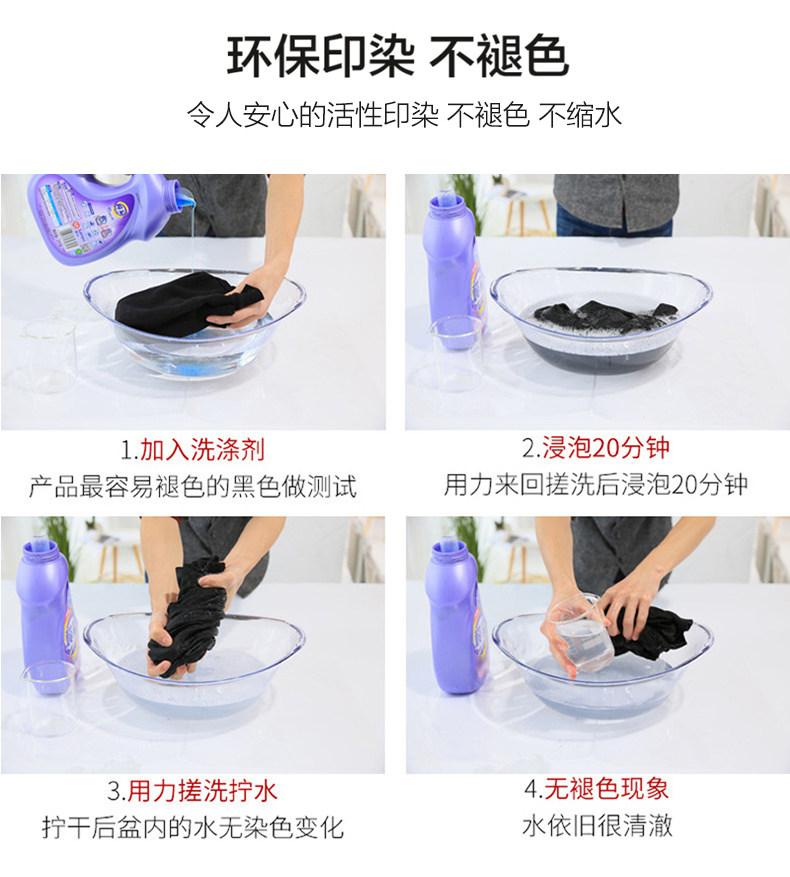 环保印染 不褪色

令人安心的活性印染 不褪色 不缩水

1.加入洗涤剂
产品最容易褪色的黑色做测试

2.浸泡20分钟
用力来回搓洗后浸泡20分钟

3.用力搓洗拧水
拧干后盆内的水无染色变化

4.无褪色现象
水依旧很清澈