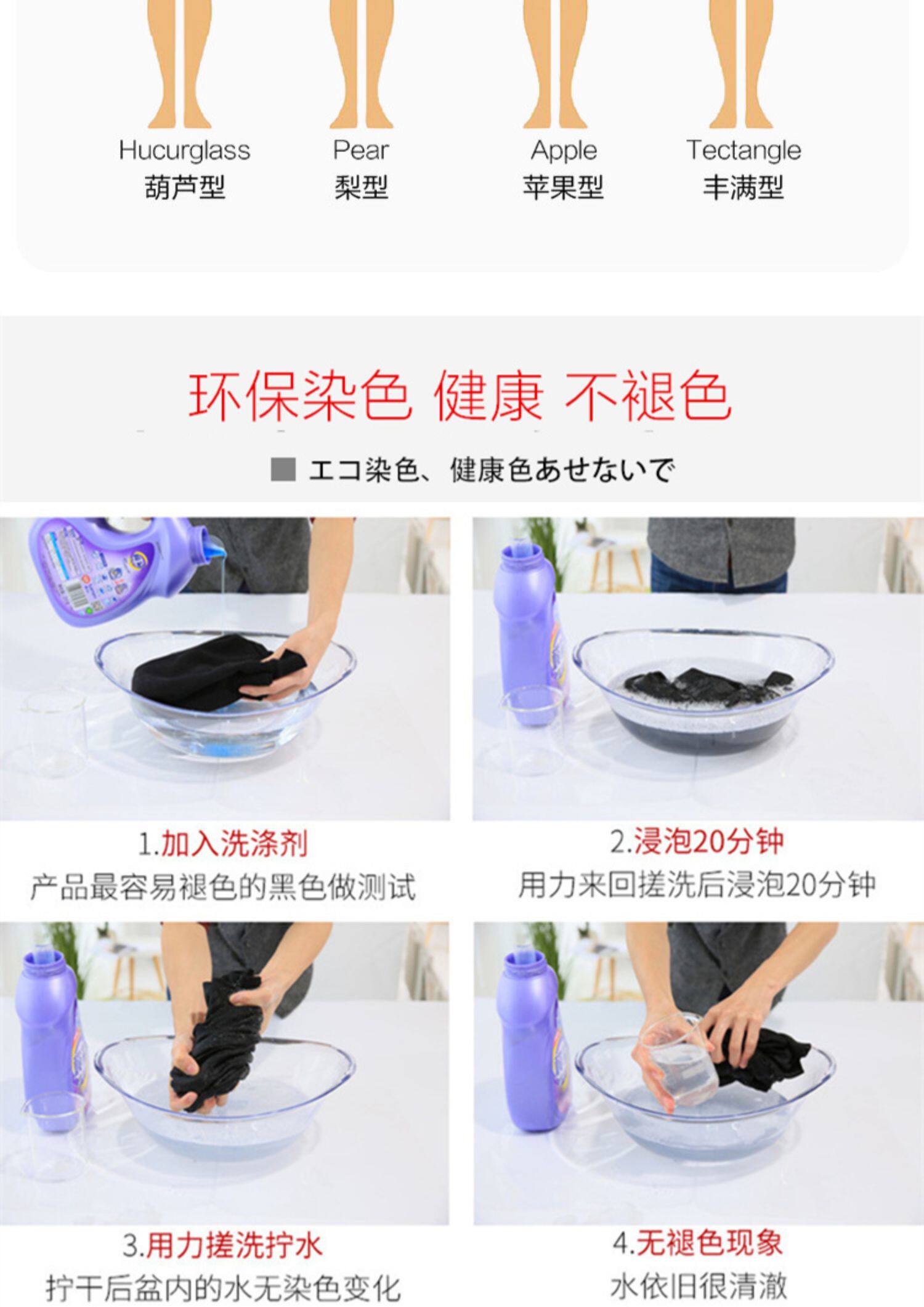 Hucurglass
葫芦型

Pear
梨型

Apple
苹果型

Tectangle
丰满型

环保染色 健康 不褪色

エコ染色、健康色あせないで

1.加入洗涤剂
产品最容易褪色的黑色做测试

2.浸泡20分钟
用力来回搓洗后浸泡20分钟

3.用力搓洗拧水
拧干后盆内的水无染色变化

4.无褪色现象
水依旧很清澈