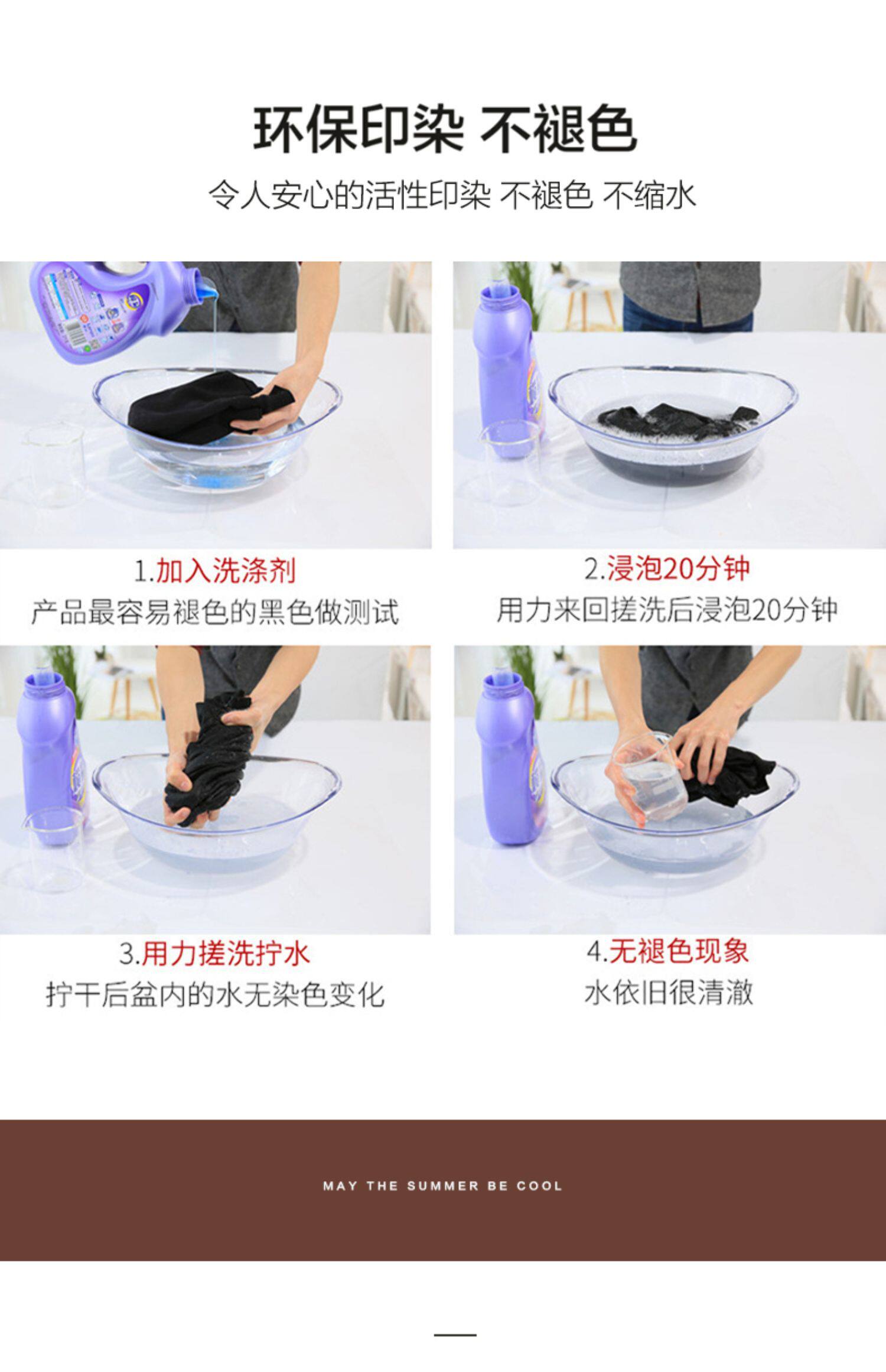 环保印染 不褪色

令人安心的活性印染 不褪色 不缩水

1.加入洗涤剂
产品最容易褪色的黑色做测试

2.浸泡20分钟
用力来回搓洗后浸泡20分钟

3.用力搓洗拧水
拧干后盆内的水无染色变化

4.无褪色现象
水依旧很清澈

MAY THE SUMMER BE COOL