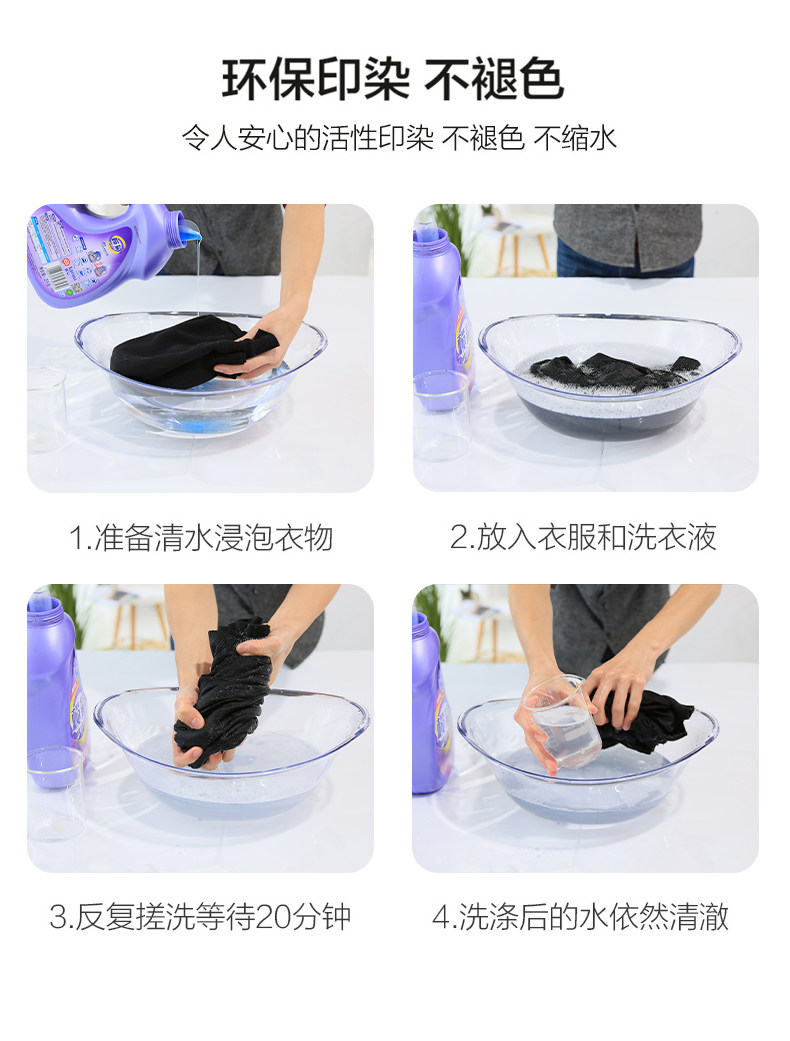 环保印染 不褪色

令人安心的活性印染 不褪色 不缩水

1.准备清水浸泡衣物

2.放入衣服和洗衣液

3.反复搓洗等待20分钟

4.洗涤后的水依然清澈