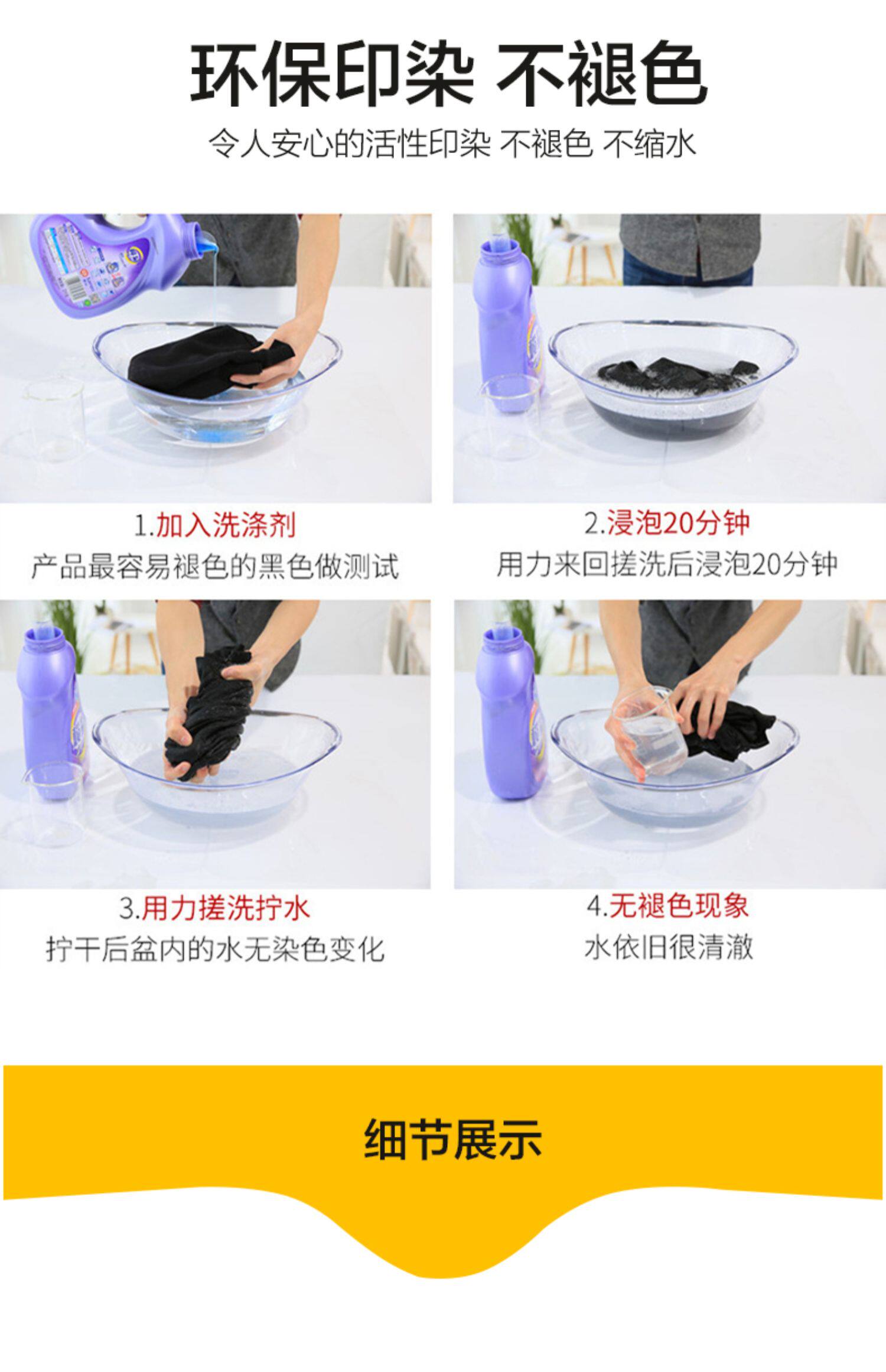 环保印染 不褪色

令人安心的活性印染 不褪色 不缩水

1.加入洗涤剂
产品最容易褪色的黑色做测试

2.浸泡20分钟
用力来回搓洗后浸泡20分钟

3.用力搓洗拧水
拧干后盆内的水无染色变化

4.无褪色现象
水依旧很清澈

细节展示