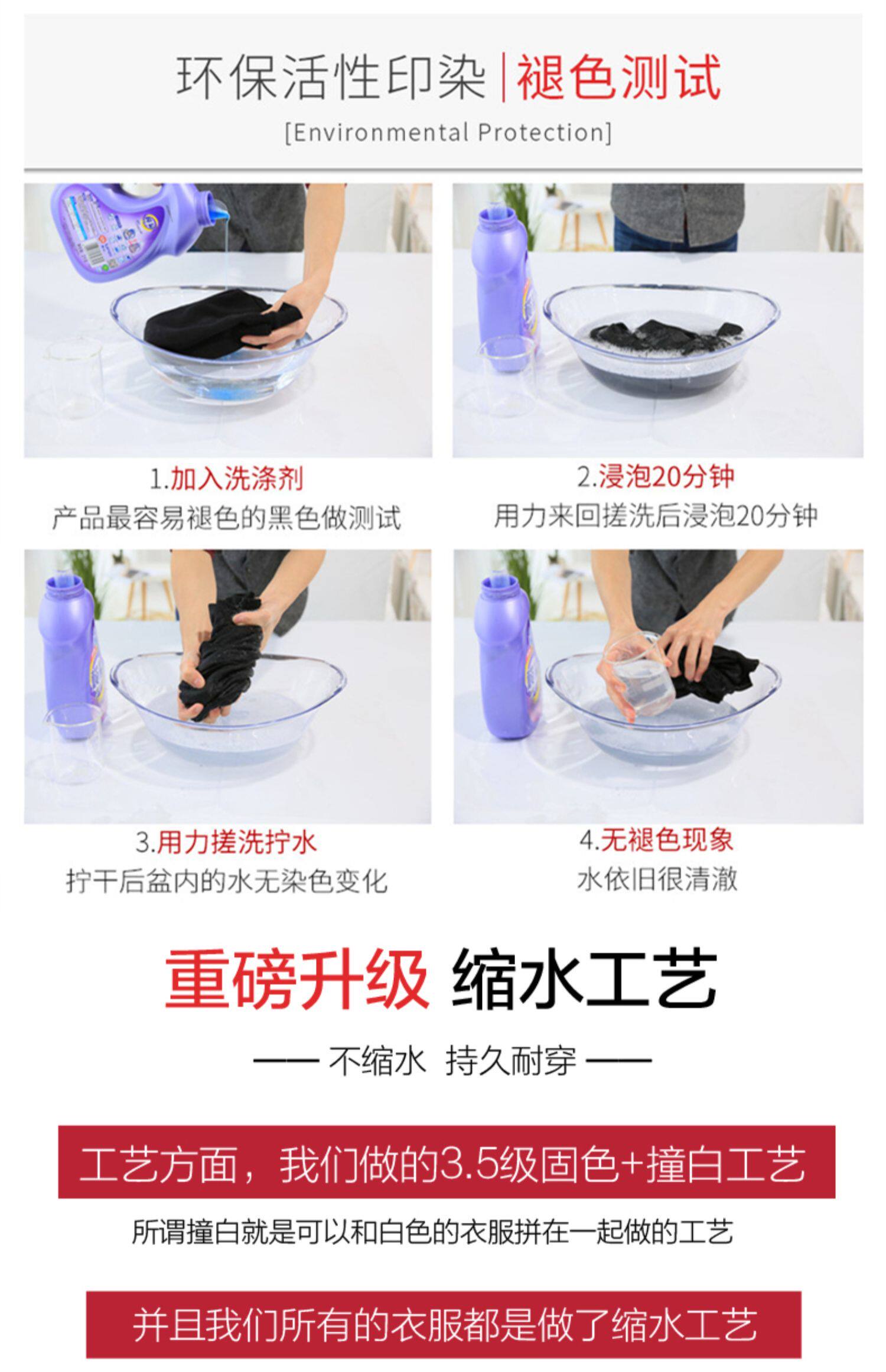 环保活性印染 | 褪色测试

[Environmental Protection]

1.加入洗涤剂
产品最容易褪色的黑色做测试

2.浸泡20分钟
用力来回搓洗后浸泡20分钟

3.用力搓洗拧水
拧干后盆内的水无染色变化

4.无褪色现象
水依旧很清澈

重磅升级 缩水工艺

—— 不缩水 持久耐穿 ——

工艺方面，我们做的3.5级固色+撞白工艺

所谓撞白就是可以和白色的衣服拼在一起做的工艺

并且我们所有的衣服都是做了缩水工艺