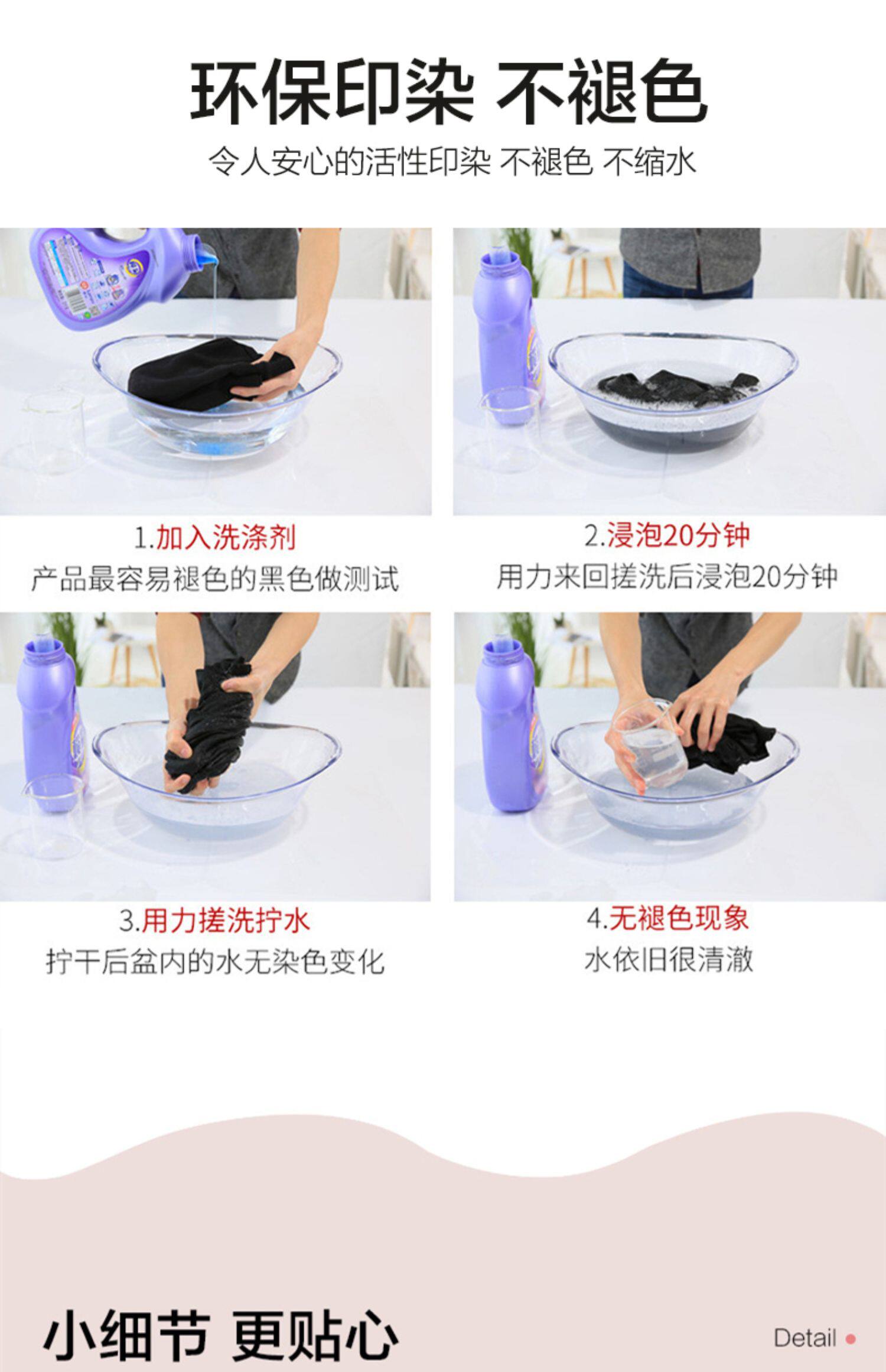 环保印染 不褪色

令人安心的活性印染 不褪色 不缩水

1.加入洗涤剂
产品最容易褪色的黑色做测试

2.浸泡20分钟
用力来回搓洗后浸泡20分钟

3.用力搓洗拧水
拧干后盆内的水无染色变化

4.无褪色现象
水依旧很清澈

小细节 更贴心

Detail