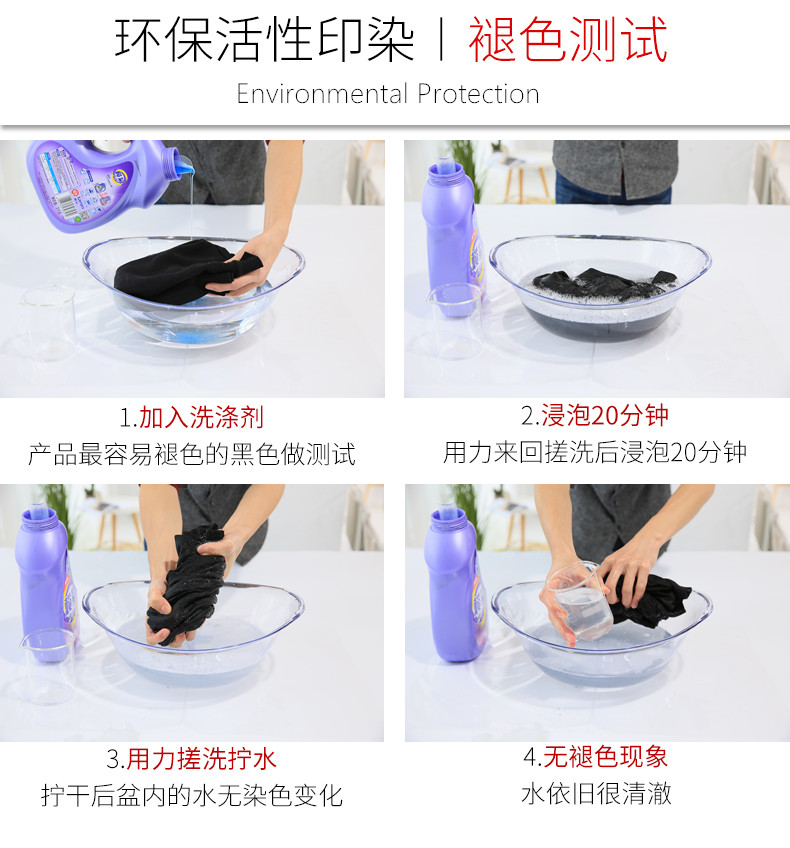 环保活性印染 | 褪色测试

Environmental Protection

1.加入洗涤剂
产品最容易褪色的黑色做测试

2.浸泡20分钟
用力来回搓洗后浸泡20分钟

3.用力搓洗拧水
拧干后盆内的水无染色变化

4.无褪色现象
水依旧很清澈