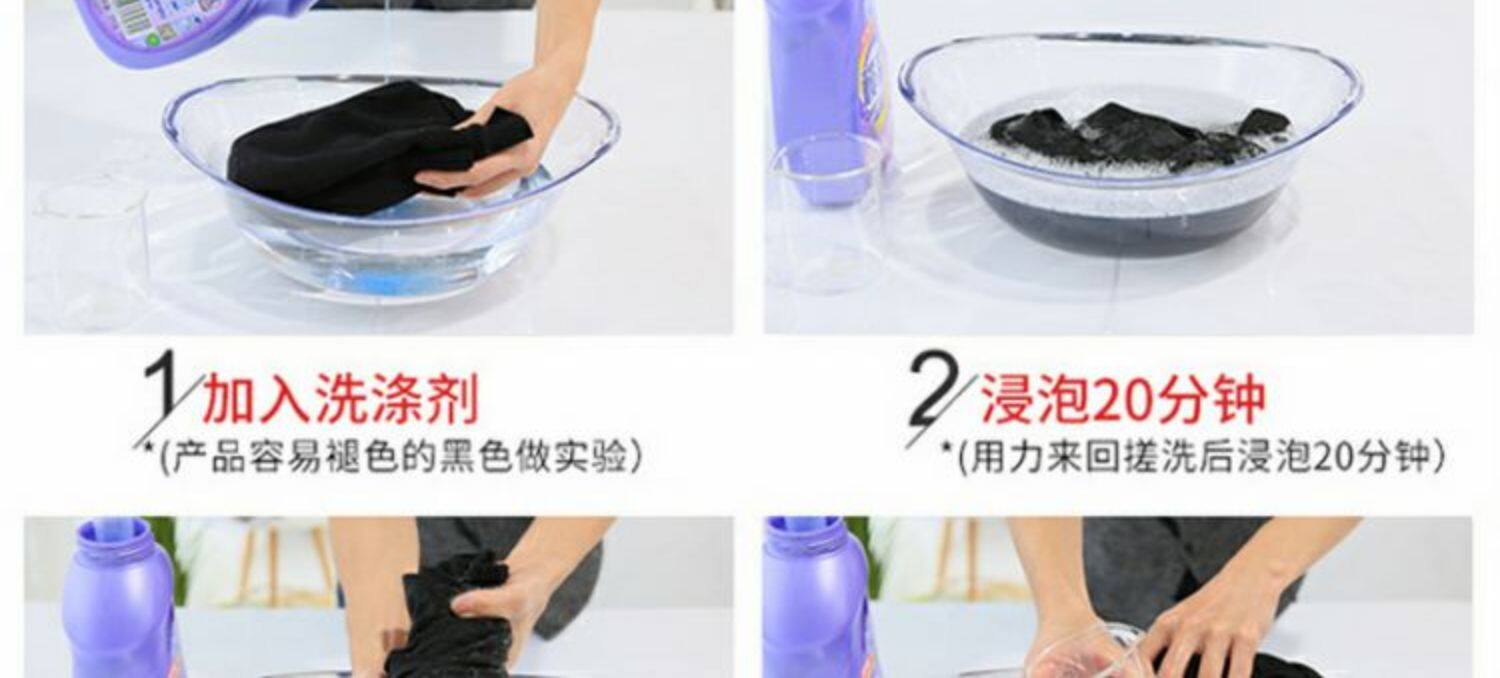 1 加入洗涤剂
*(产品容易褪色的黑色做实验)

2 浸泡20分钟
*(用力来回搓洗后浸泡20分钟)