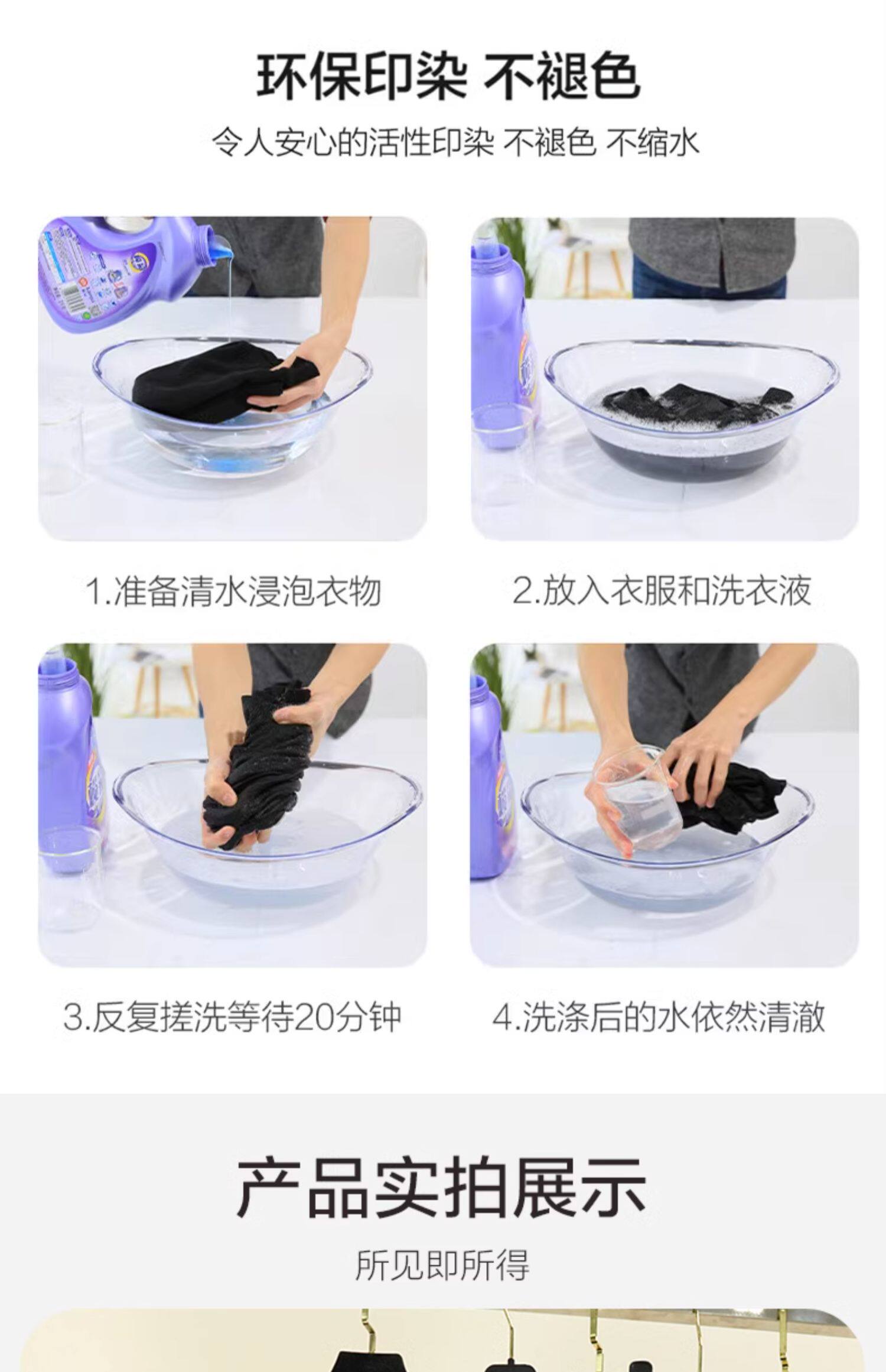 环保印染 不褪色

令人安心的活性印染 不褪色 不缩水

1.准备清水浸泡衣物

2.放入衣服和洗衣液

3.反复搓洗等待20分钟

4.洗涤后的水依然清澈

产品实拍展示

所见即所得