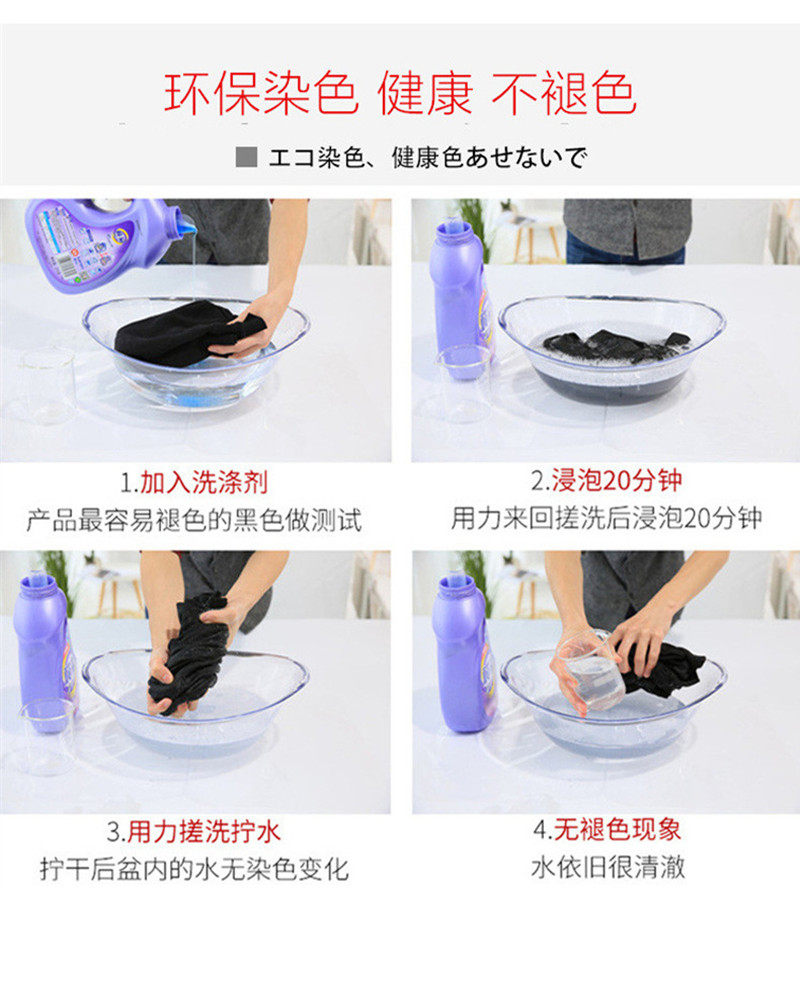 环保染色 健康 不褪色

エコ染色、健康色あせないで

1.加入洗涤剂
产品最容易褪色的黑色做测试

2.浸泡20分钟
用力来回搓洗后浸泡20分钟

3.用力搓洗拧水
拧干后盆内的水无染色变化

4.无褪色现象
水依旧很清澈